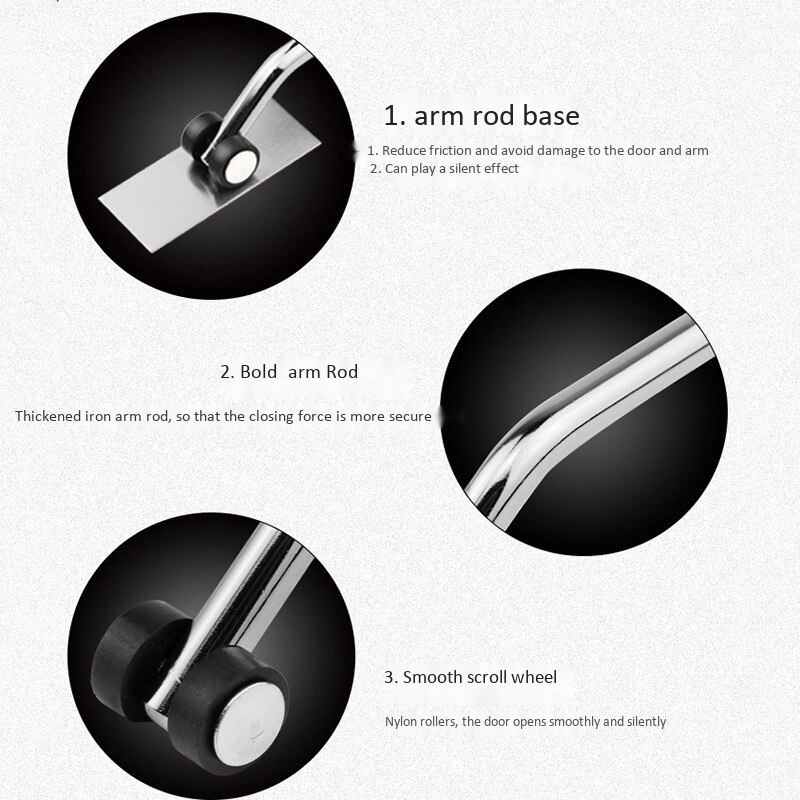 1. arm rod base

1. Reduce friction and avoid damage to the door and arm
2. Can play a silent effect

2. Bold arm Rod

Thickened iron arm rod, so that the closing force is more secure

3. Smooth scroll wheel

Nylon rollers, the door opens smoothly and silently