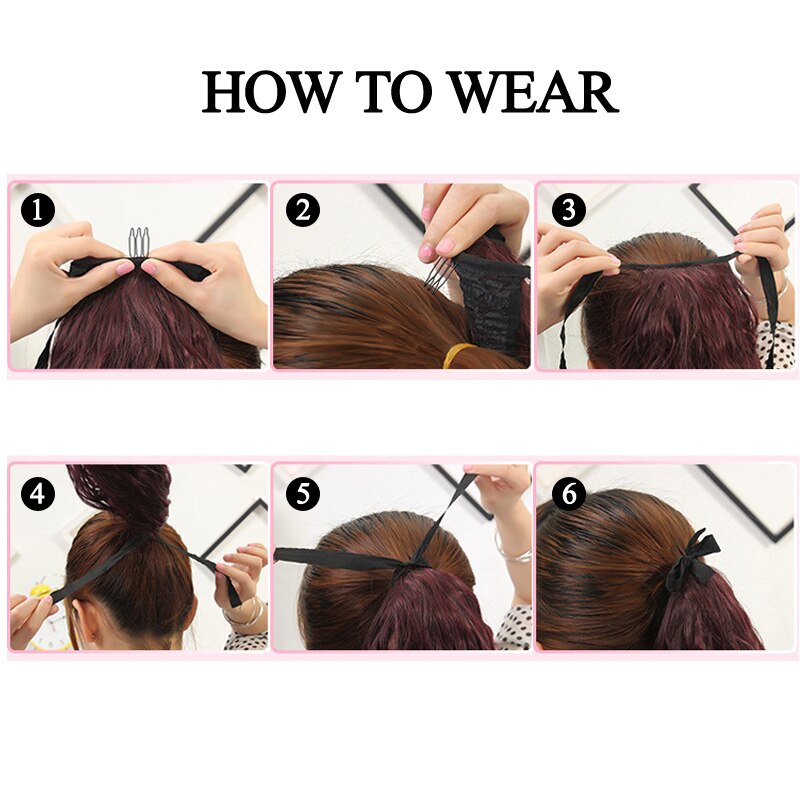 HOW TO WEAR

1

2

3

4

5

6