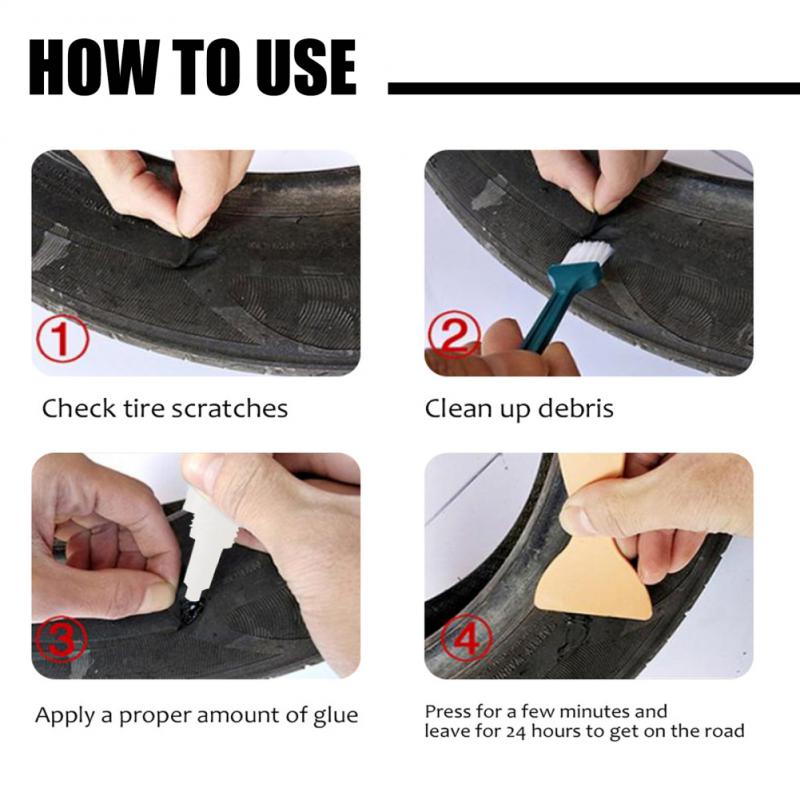 HOW TO USE

①

Check tire scratches

②

Clean up debris

③

Apply a proper amount of glue

④

Press for a few minutes and leave for 24 hours to get on the road