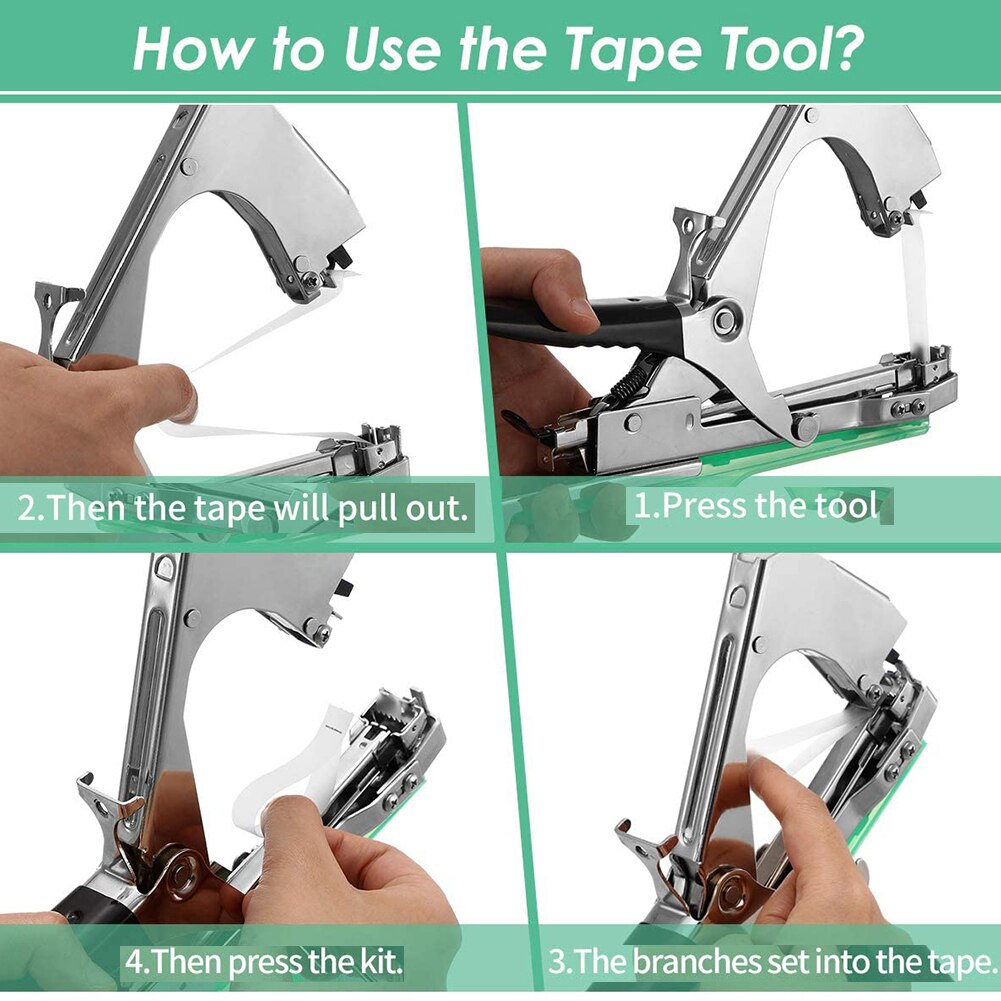 How to Use the Tape Tool?

2.Then the tape will pull out.

1.Press the tool

4.Then press the kit.

3.The branches set into the tape.