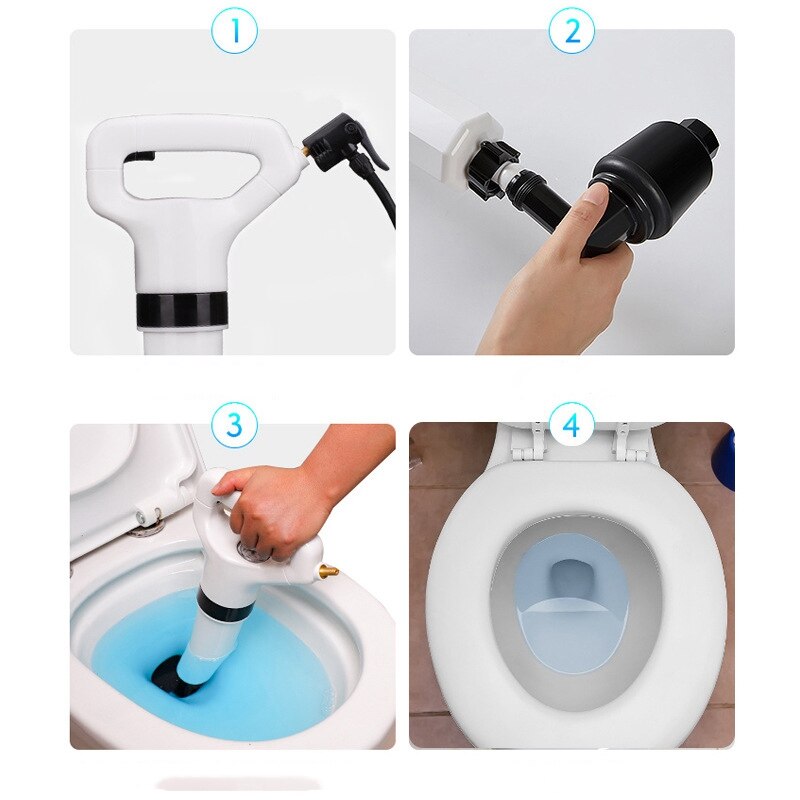 1

2

3

4