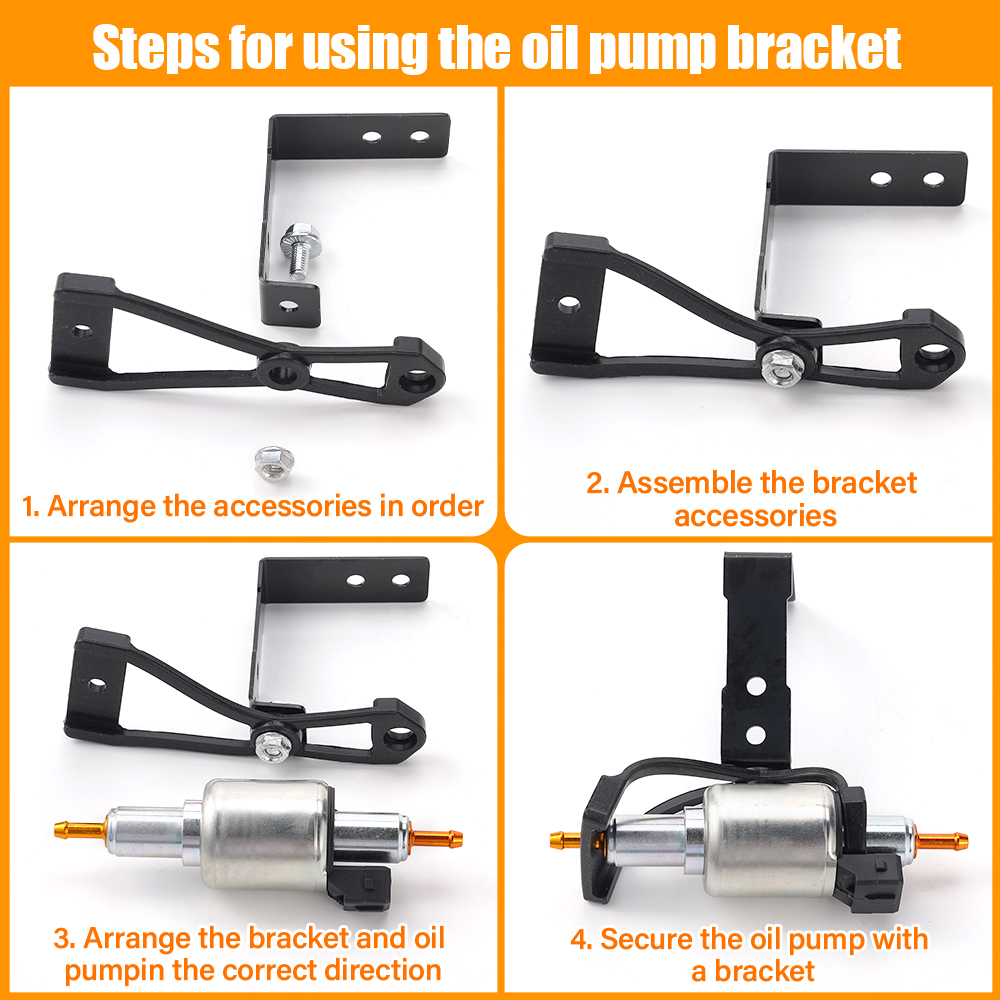 Steps for using the oil pump bracket

1. Arrange the accessories in order

2. Assemble the bracket accessories

3. Arrange the bracket and oil pumpin the correct direction

4. Secure the oil pump with a bracket