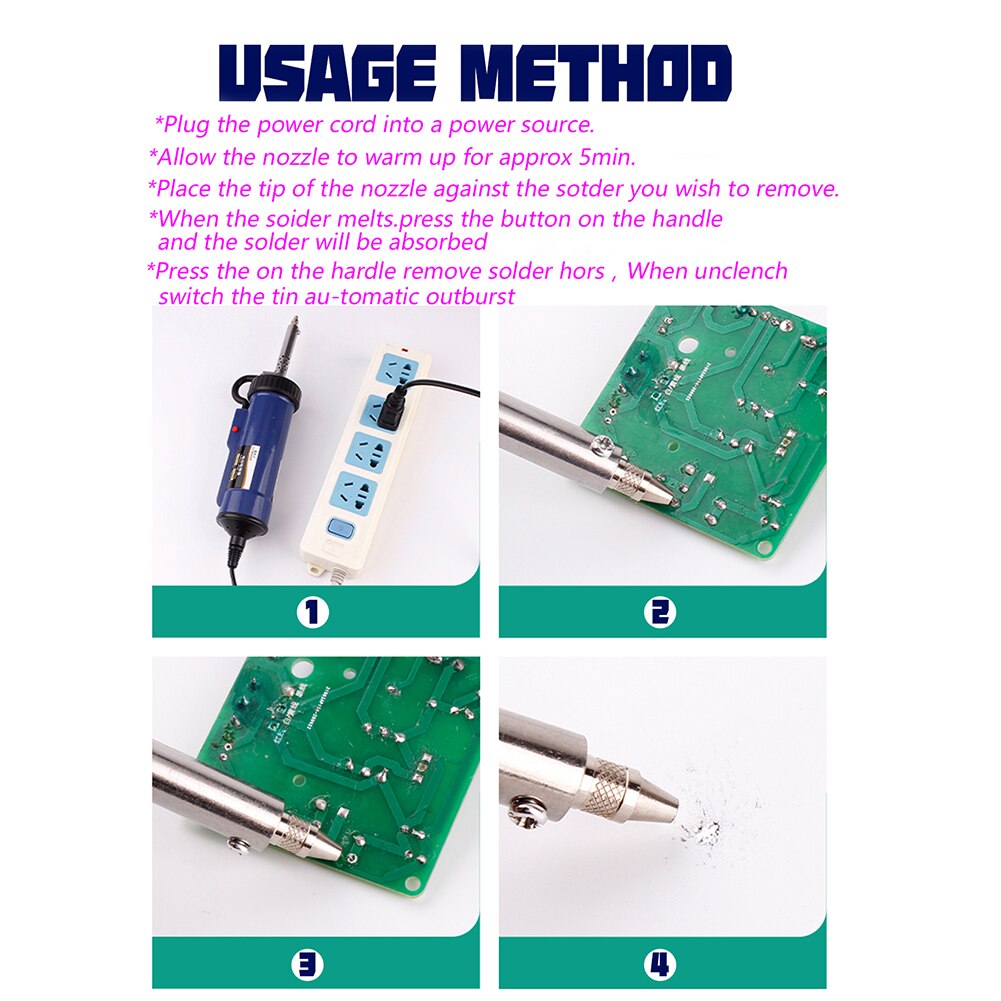 USAGE METHOD

*Plug the power cord into a power source.

*Allow the nozzle to warm up for approx 5min.

*Place the tip of the nozzle against the sotder you wish to remove.

*When the soider melts.press the button on the handle and the solder will be absorbed

*Press the on the hardle remove solder hors , When unclench switch the tin au-tomatic outburst

1

2

3

4