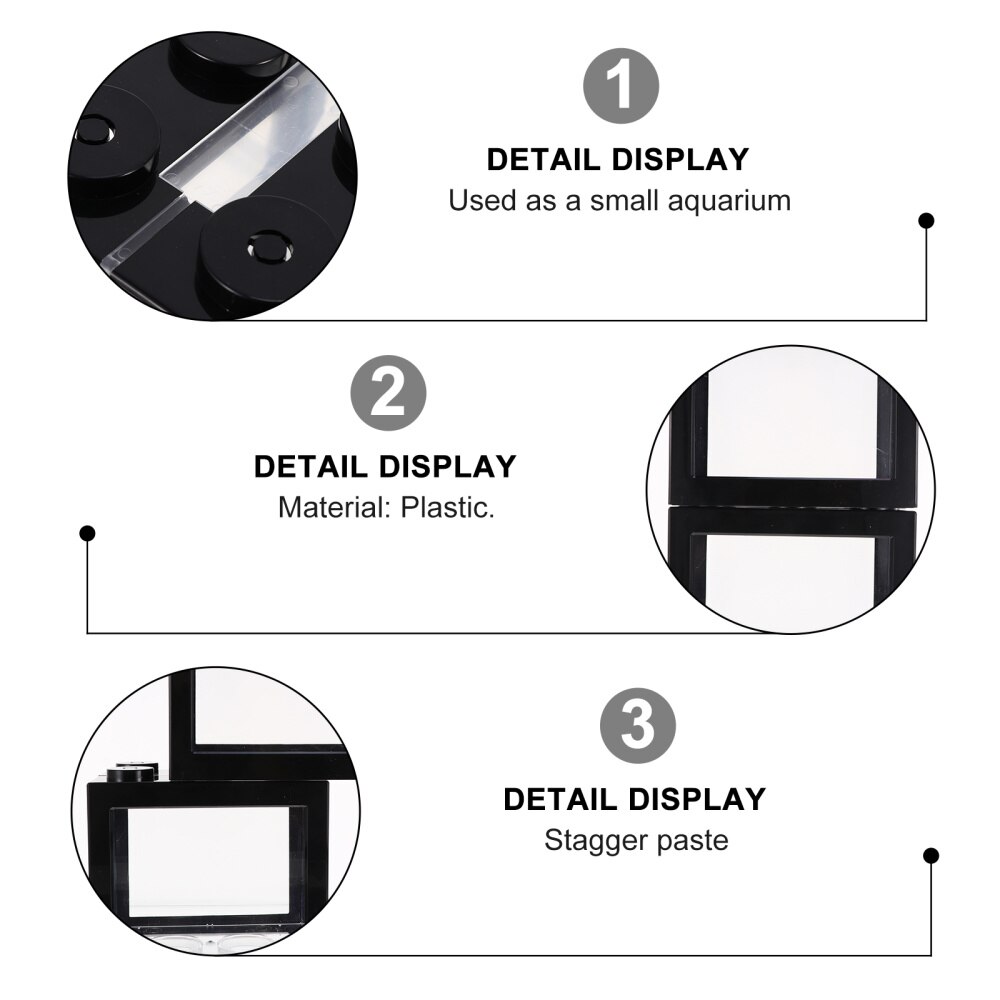 1
DETAIL DISPLAY
Used as a small aquarium

2
DETAIL DISPLAY
Material: Plastic.

3
DETAIL DISPLAY
Stagger paste