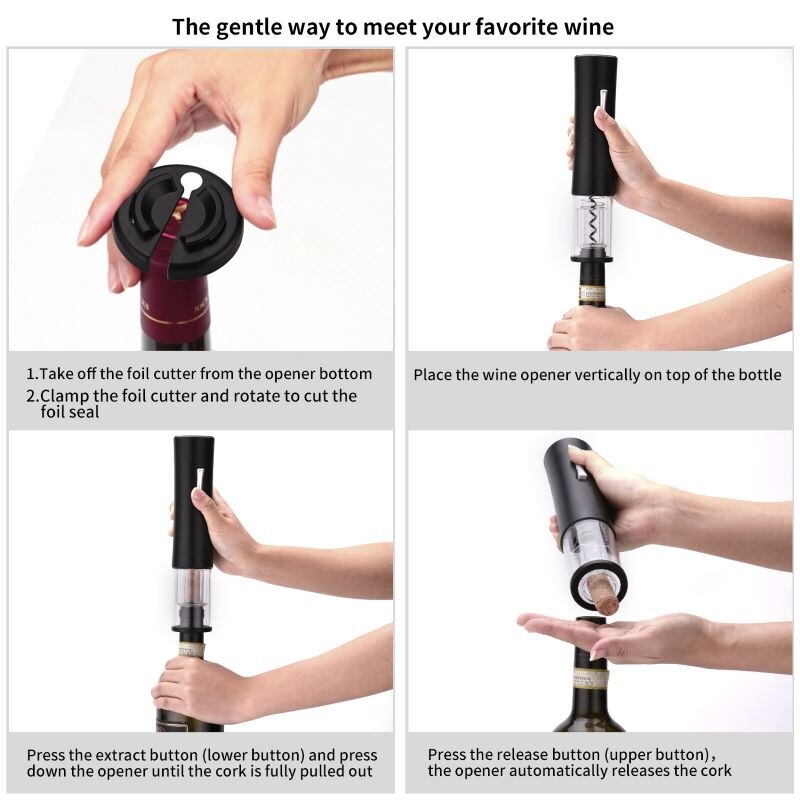 The gentle way to meet your favorite wine

1.Take off the foil cutter from the opener bottom
2.Clamp the foil cutter and rotate to cut the foil seal

Place the wine opener vertically on top of the bottle

Press the extract button (lower button) and press down the opener until the cork is fully pulled out

Press the release button (upper button), the opener automatically releases the cork