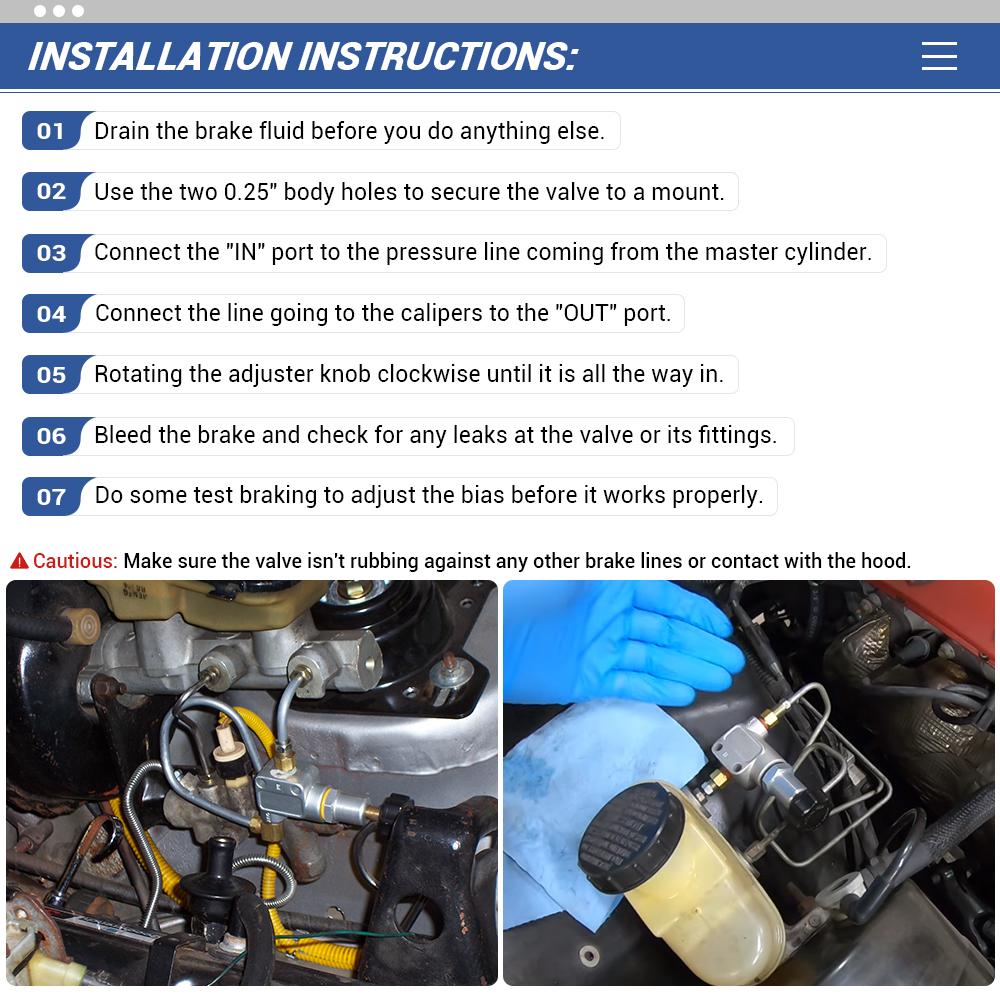 INSTALLATION INSTRUCTIONS:

01 Drain the brake fluid before you do anything else.

02 Use the two 0.25" body holes to secure the valve to a mount.

03 Connect the "IN" port to the pressure line coming from the master cylinder.

04 Connect the line going to the calipers to the "OUT" port.

05 Rotating the adjuster knob clockwise until it is all the way in.

06 Bleed the brake and check for any leaks at the valve or its fittings.

07 Do some test braking to adjust the bias before it works properly.

Cautious: Make sure the valve isn't rubbing against any other brake lines or contact with the hood.