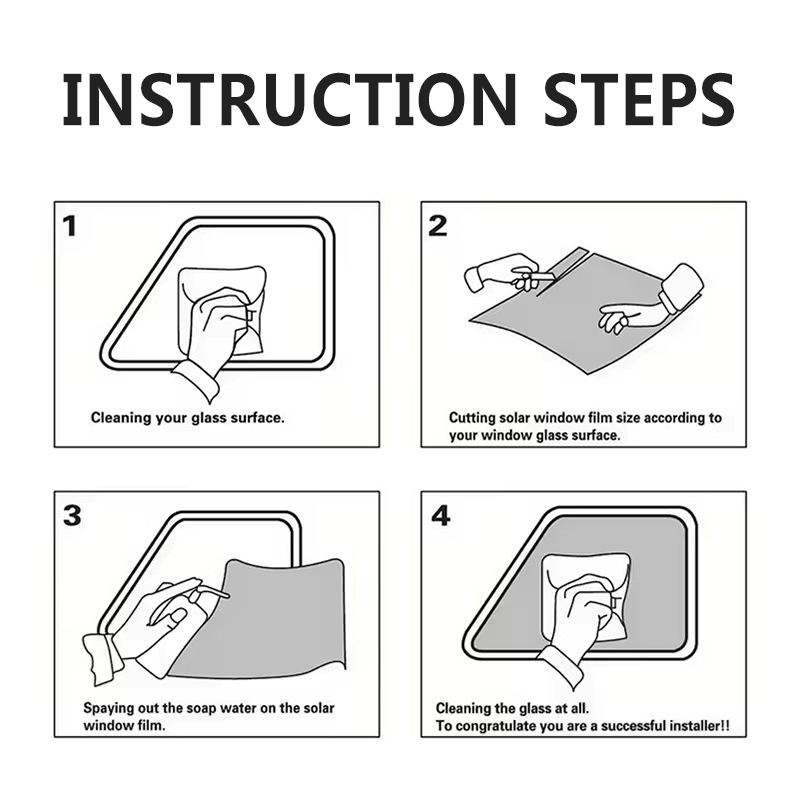 INSTRUCTION STEPS

1

Cleaning your glass surface.

2

Cutting solar window film size according to your window glass surface.

3

Spaying out the soap water on the solar window film.

4

Cleaning the glass at all.
To congratulate you are a successful installer!!