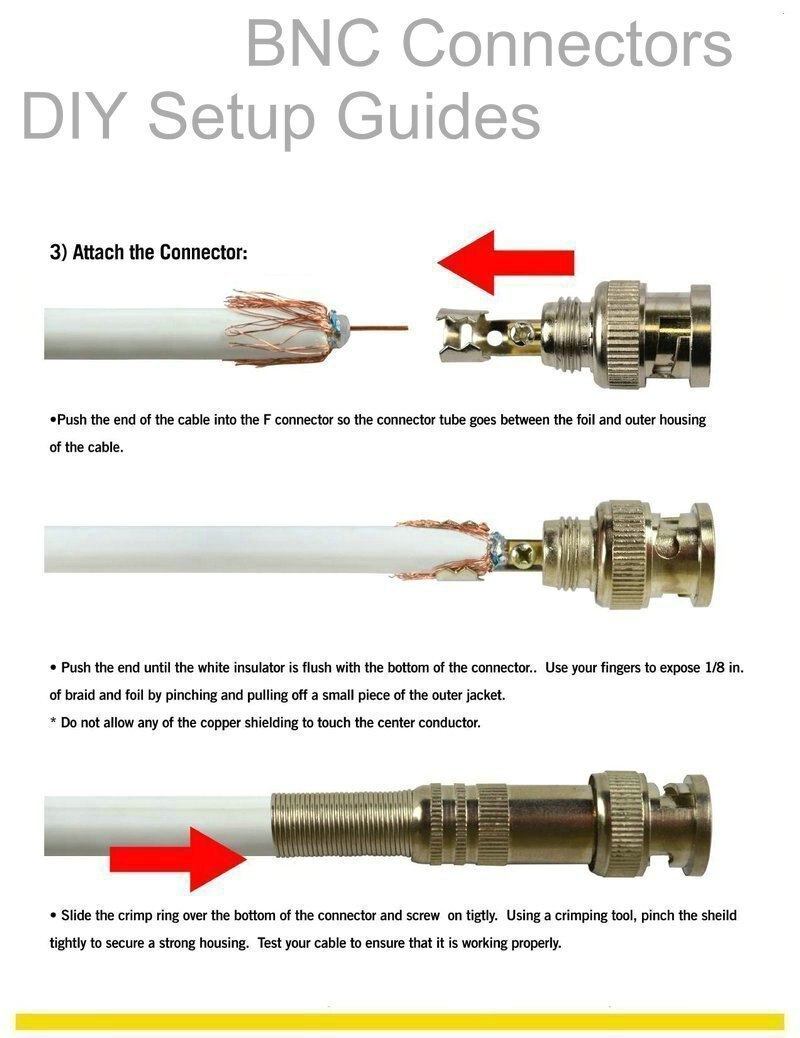 BNC Connectors
DIY Setup Guides

3) Attach the Connector:

•Push the end of the cable into the F connector so the connector tube goes between the foil and outer housing of the cable.

• Push the end until the white insulator is flush with the bottom of the connector.. Use your fingers to expose 1/8 in. of braid and foil by pinching and pulling off a small piece of the outer jacket.
* Do not allow any of the copper shielding to touch the center conductor.

• Slide the crimp ring over the bottom of the connector and screw on tigtly. Using a crimping tool, pinch the sheild tightly to secure a strong housing. Test your cable to ensure that it is working properly.