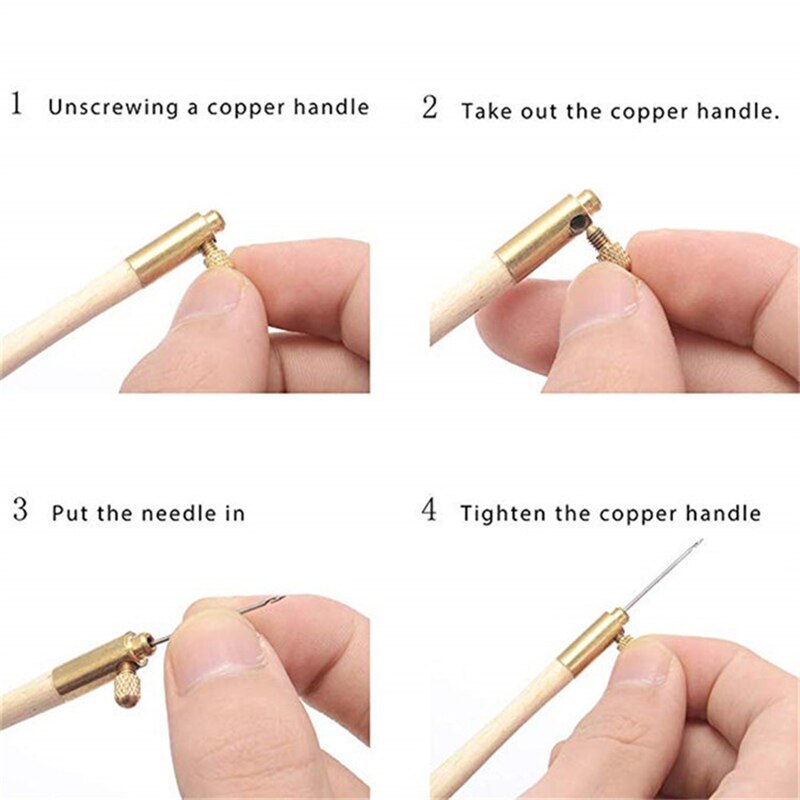 1 Unscrewing a copper handle

2 Take out the copper handle.

3 Put the needle in

4 Tighten the copper handle