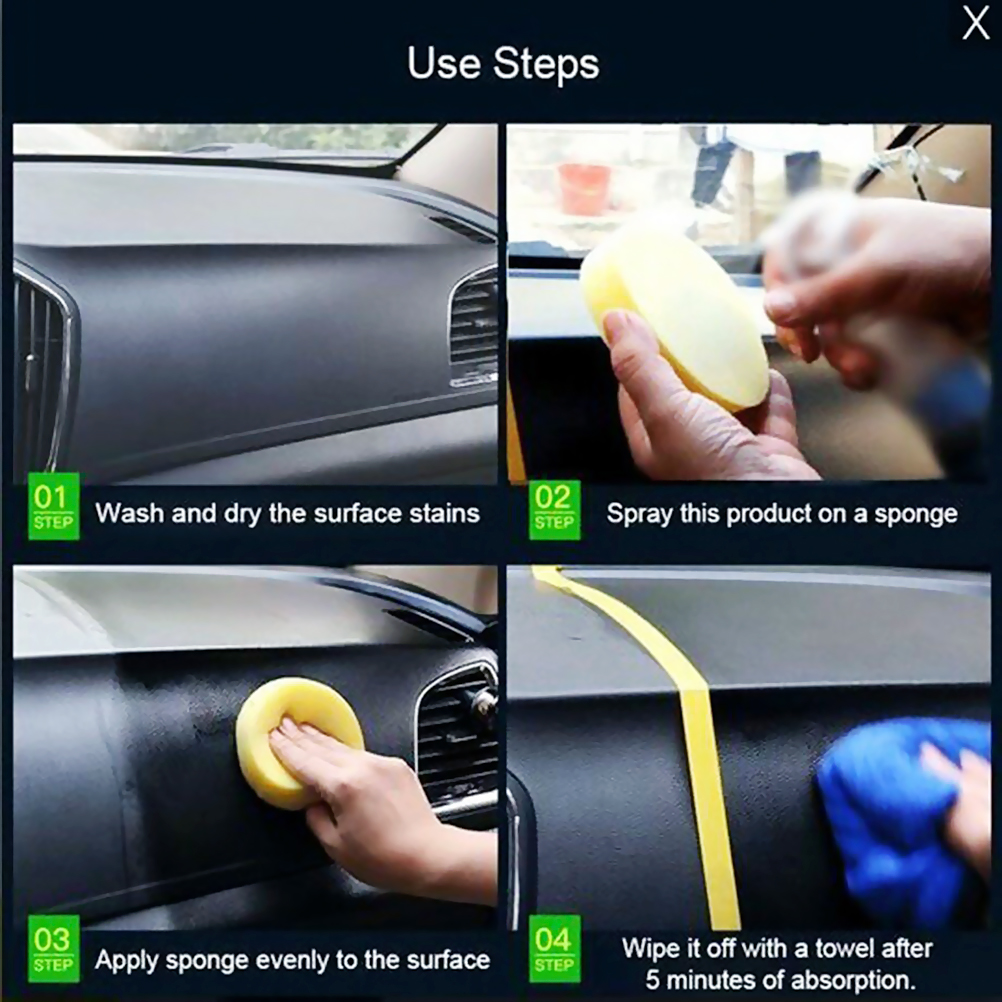 X

Use Steps

01
STEP
Wash and dry the surface stains

02
STEP
Spray this product on a sponge

03
STEP
Apply sponge evenly to the surface

04
STEP
Wipe it off with a towel after 5 minutes of absorption.