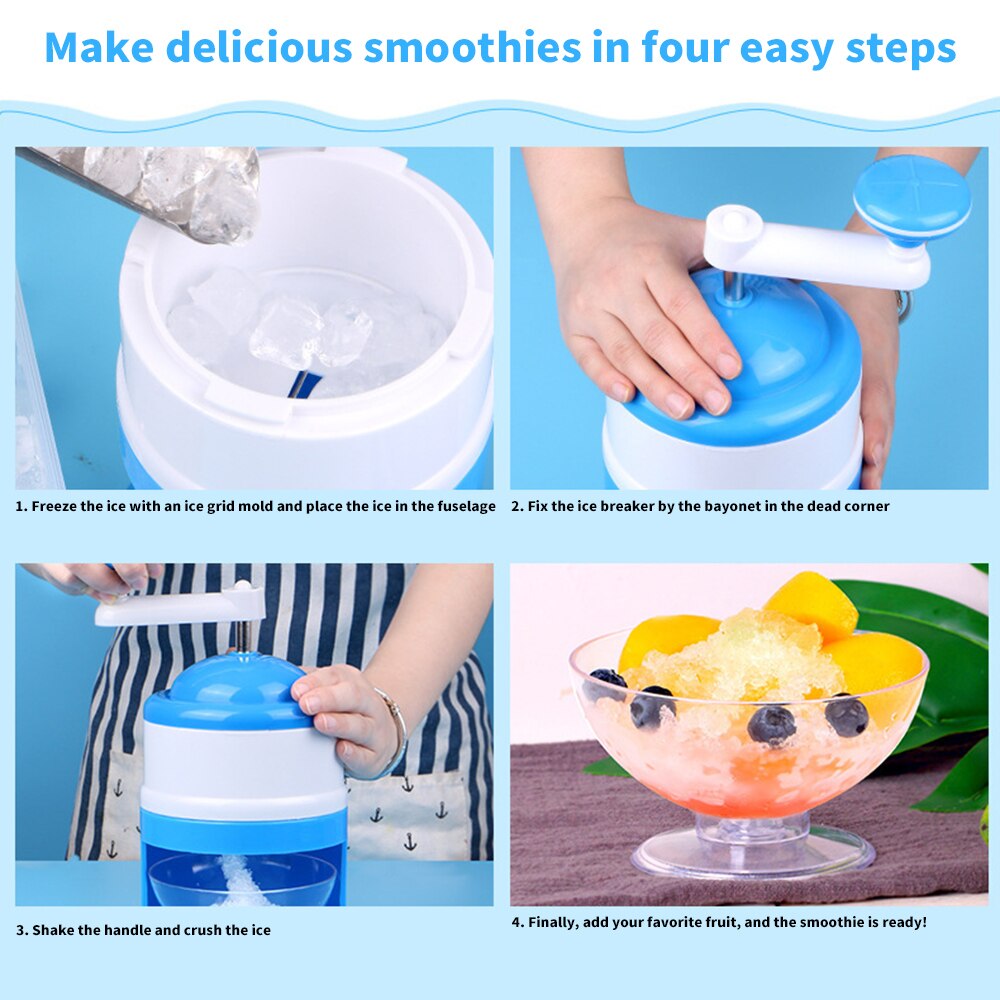 Make delicious smoothies in four easy steps

1. Freeze the ice with an ice grid mold and place the ice in the fuselage

2. Fix the ice breaker by the bayonet in the dead corner

3. Shake the handle and crush the ice

4. Finally, add your favorite fruit, and the smoothie is ready!