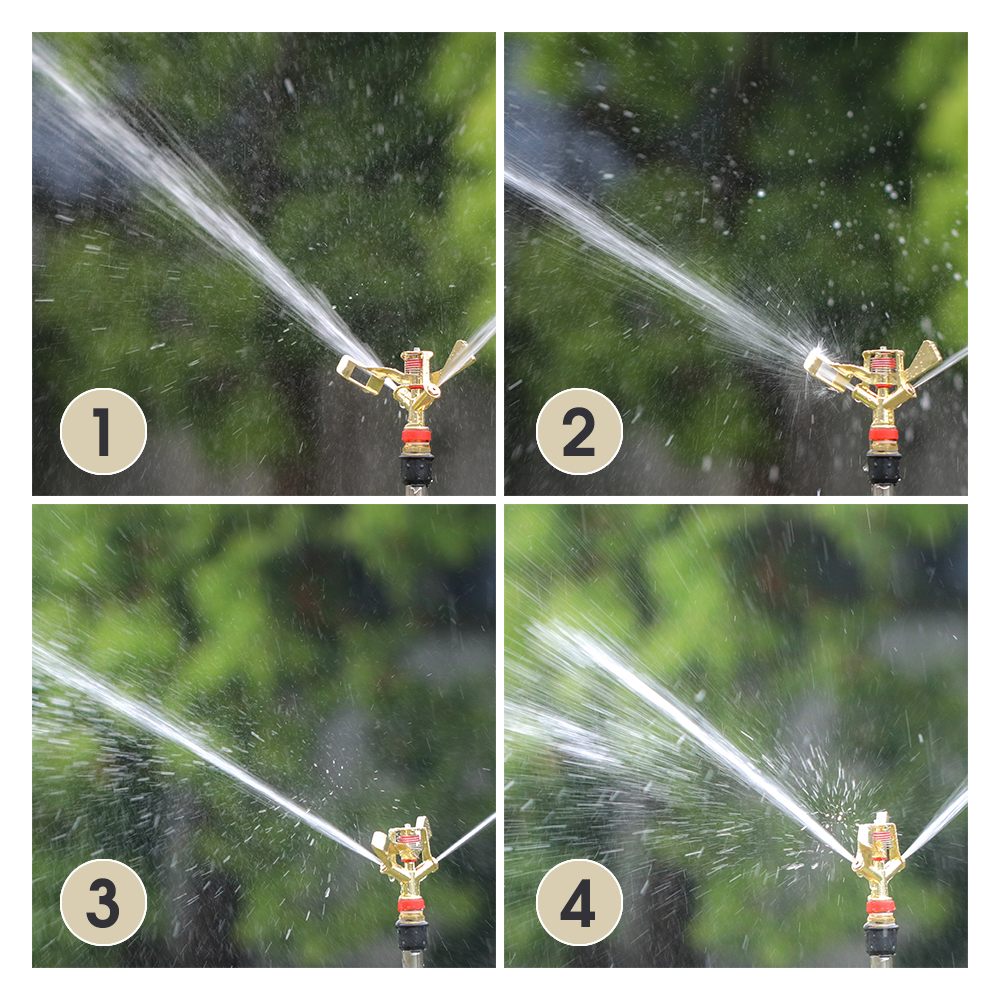 1

2

3

4