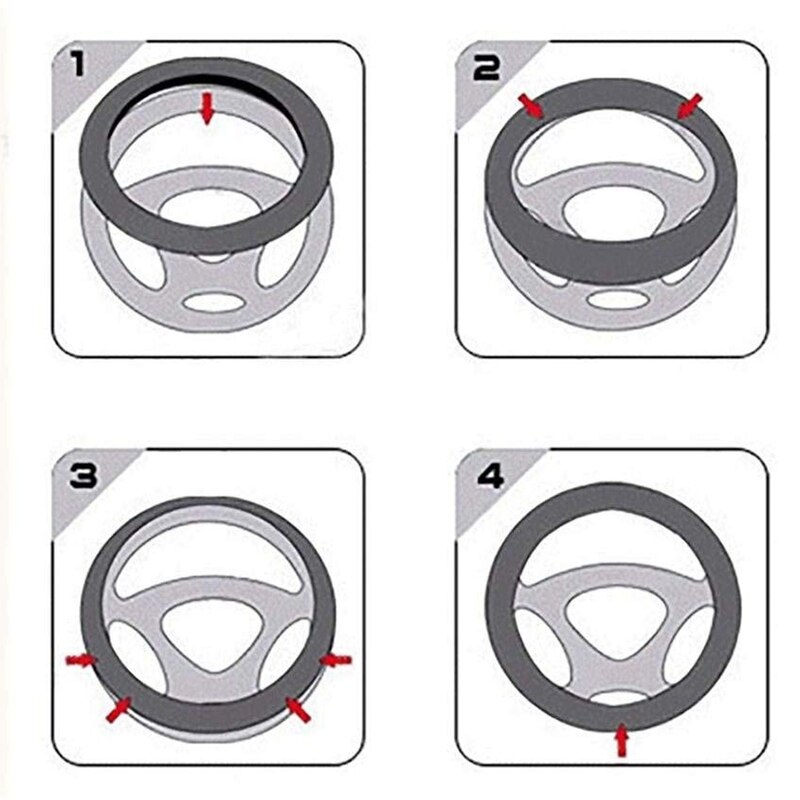 1

2

3

4