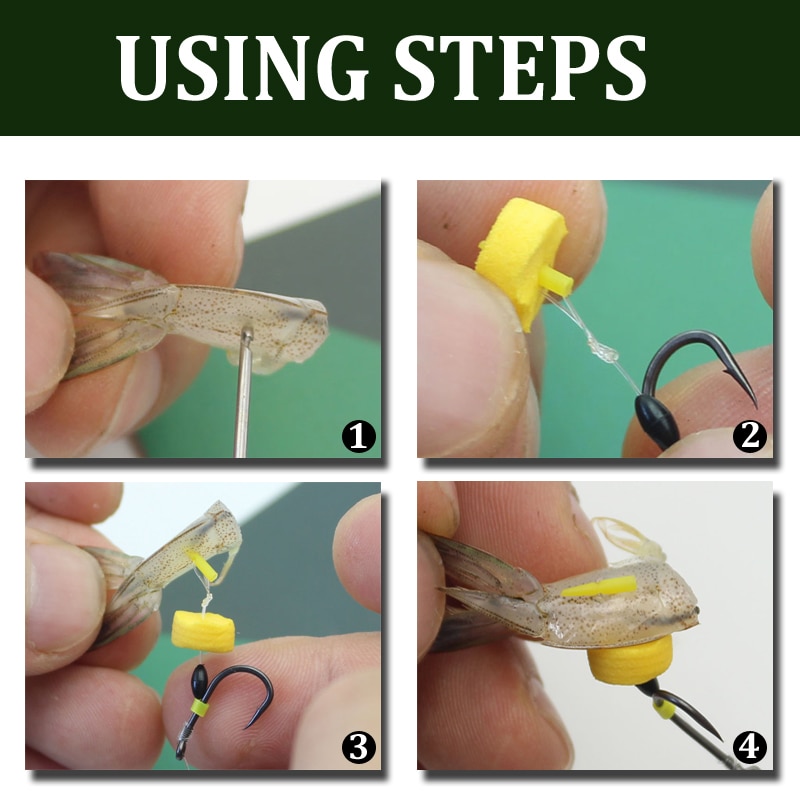 USING STEPS

1

2

3

4