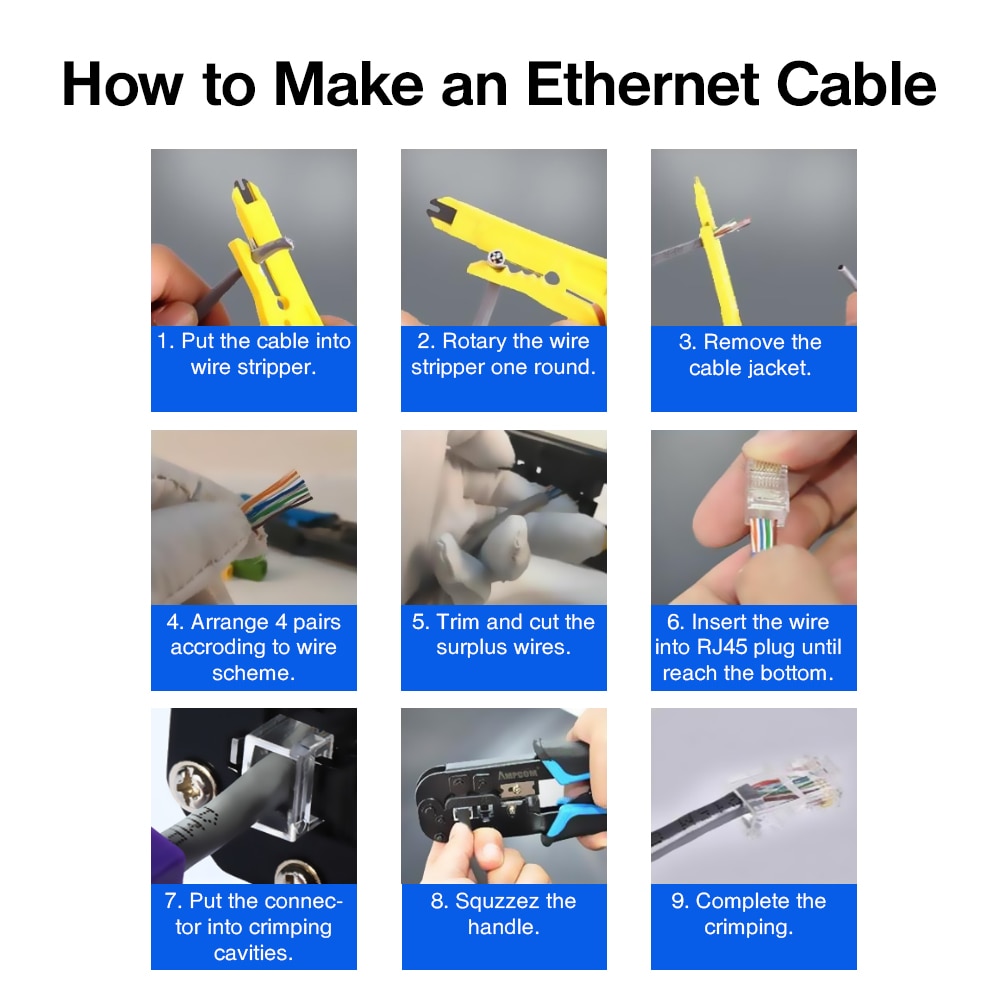 How to Make an Ethernet Cable

1. Put the cable into wire stripper.

2. Rotary the wire stripper one round.

3. Remove the cable jacket.

4. Arrange 4 pairs accroding to wire scheme.

5. Trim and cut the surplus wires.

6. Insert the wire into RJ45 plug until reach the bottom.

7. Put the connector into crimping cavities.

AMPCOM

8. Squzzez the handle.

9. Complete the crimping.