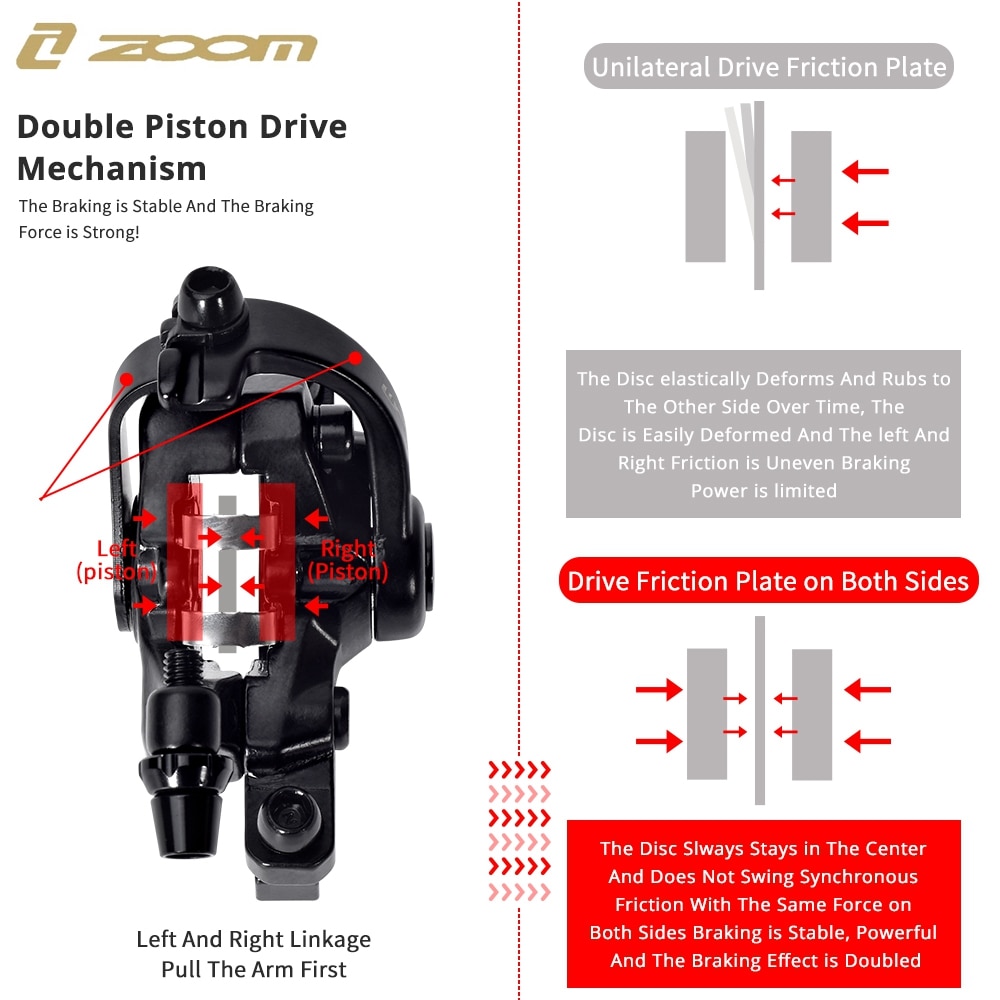 ZOOM

Double Piston Drive Mechanism

The Braking is Stable And The Braking Force is Strong!

Left (piston)

Right (Piston)

Left And Right Linkage Pull The Arm First

Unilateral Drive Friction Plate

The Disc elastically Deforms And Rubs to The Other Side Over Time, The Disc is Easily Deformed And The left And Right Friction is Uneven Braking Power is limited

Drive Friction Plate on Both Sides

The Disc Slways Stays in The Center And Does Not Swing Synchronous Friction With The Same Force on Both Sides Braking is Stable, Powerful And The Braking Effect is Doubled