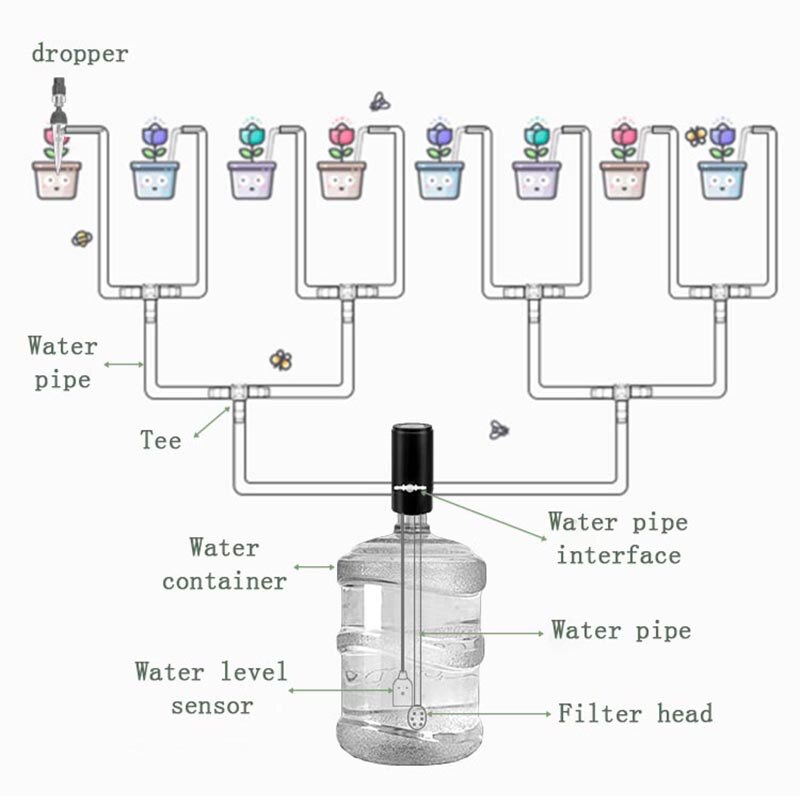 dropper

Water pipe

Tee

Water pipe interface

Water container

Water pipe

Water level sensor

Filter head