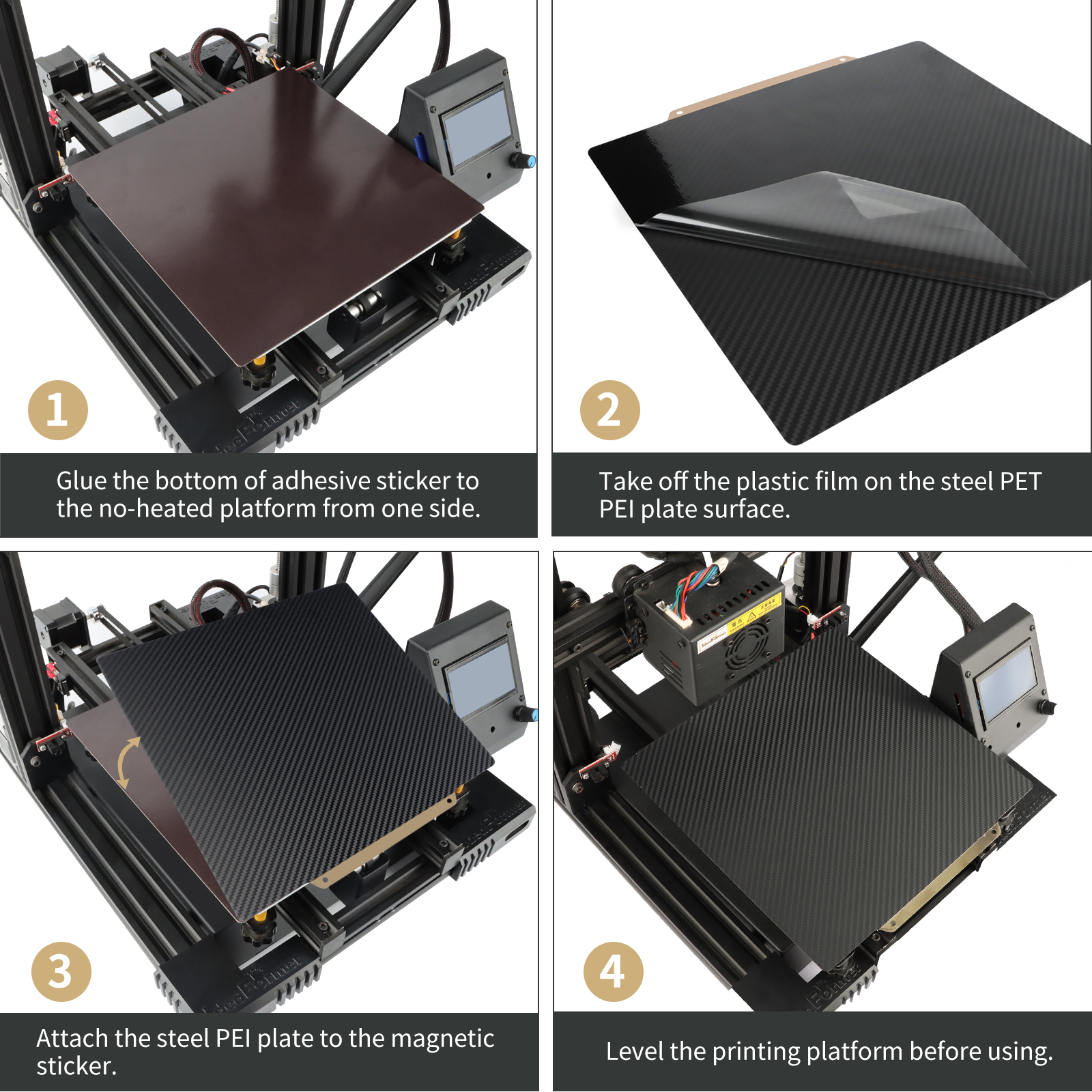 1

Glue the bottom of adhesive sticker to the no-heated platform from one side.

2

Take off the plastic film on the steel PET PEI plate surface.

3

Attach the steel PEI plate to the magnetic sticker.

4

Level the printing platform before using.