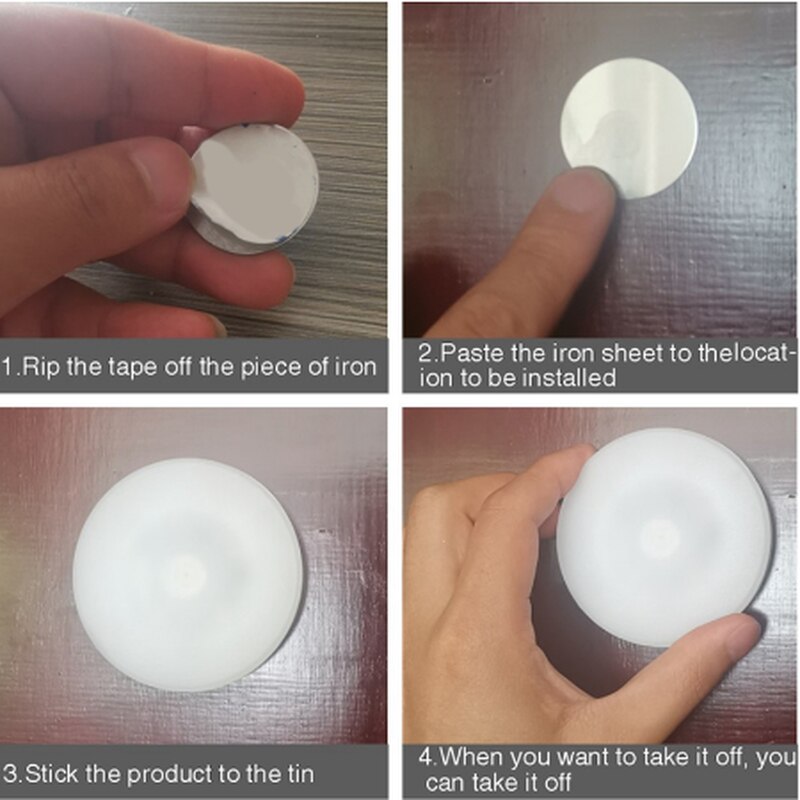 1.Rip the tape off the piece of iron

2.Paste the iron sheet to thelocation to be installed

3.Stick the product to the tin

4.When you want to take it off, you can take it off