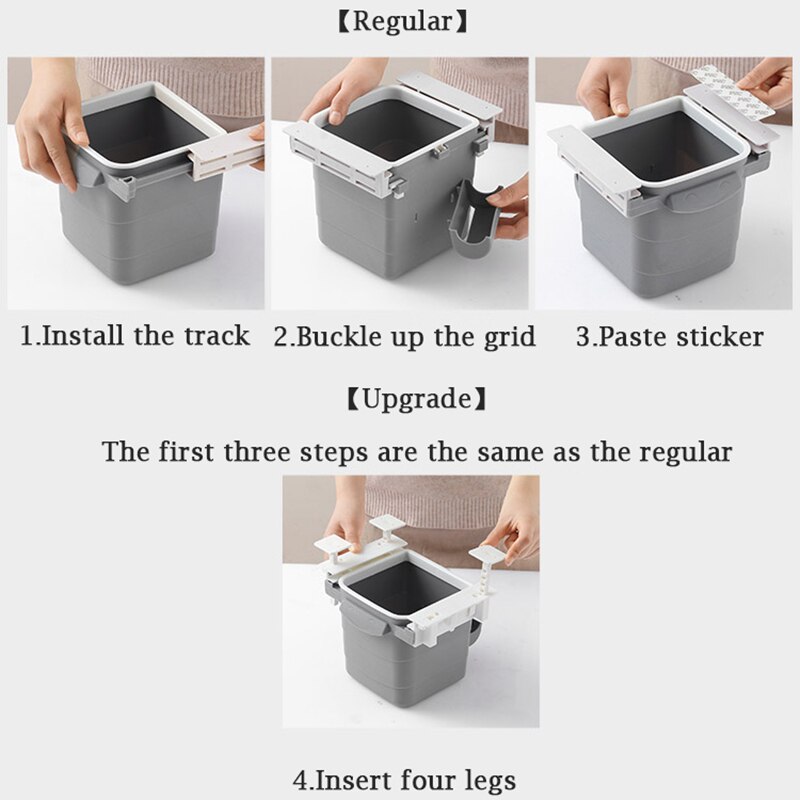 【Regular】

1.Install the track 2.Buckle up the grid 3.Paste sticker

【Upgrade】

The first three steps are the same as the regular

4.Insert four legs