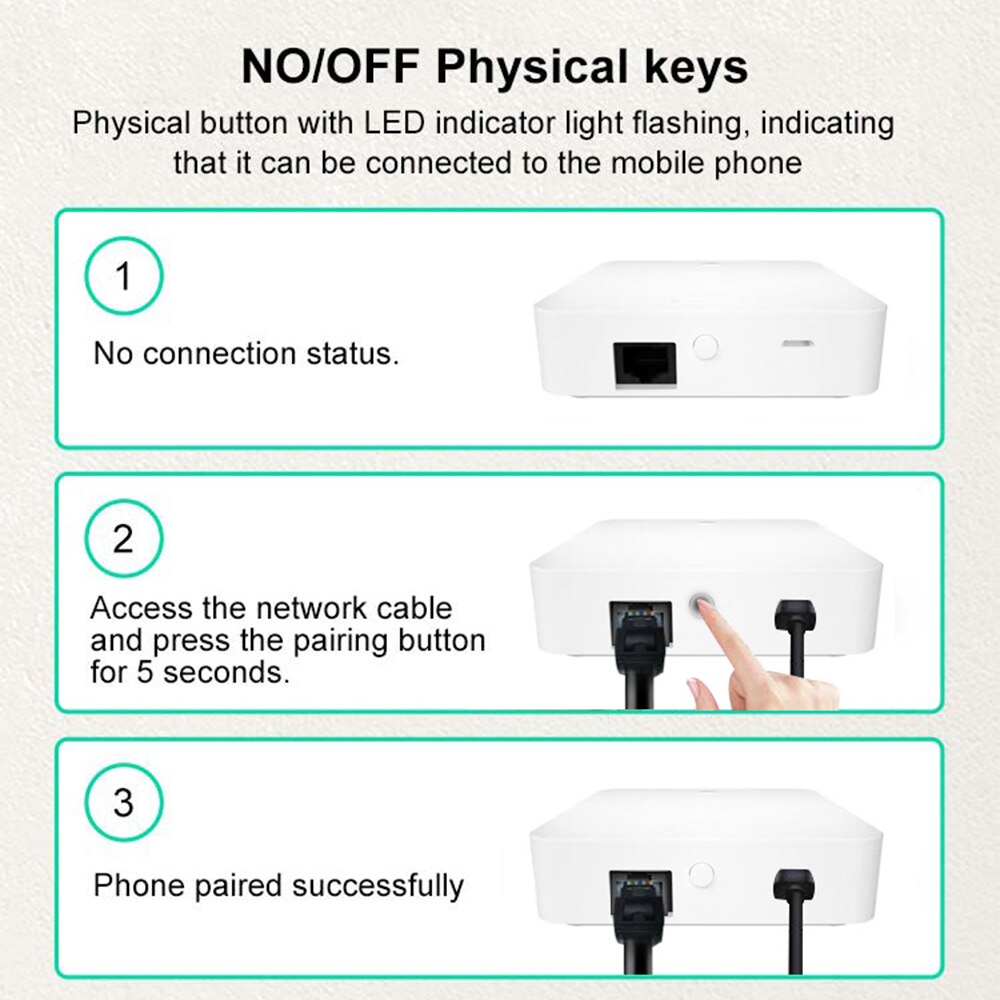 NO/OFF Physical keys

Physical button with LED indicator light flashing, indicating that it can be connected to the mobile phone

1

No connection status.

2

Access the network cable and press the pairing button for 5 seconds.

3

Phone paired successfully