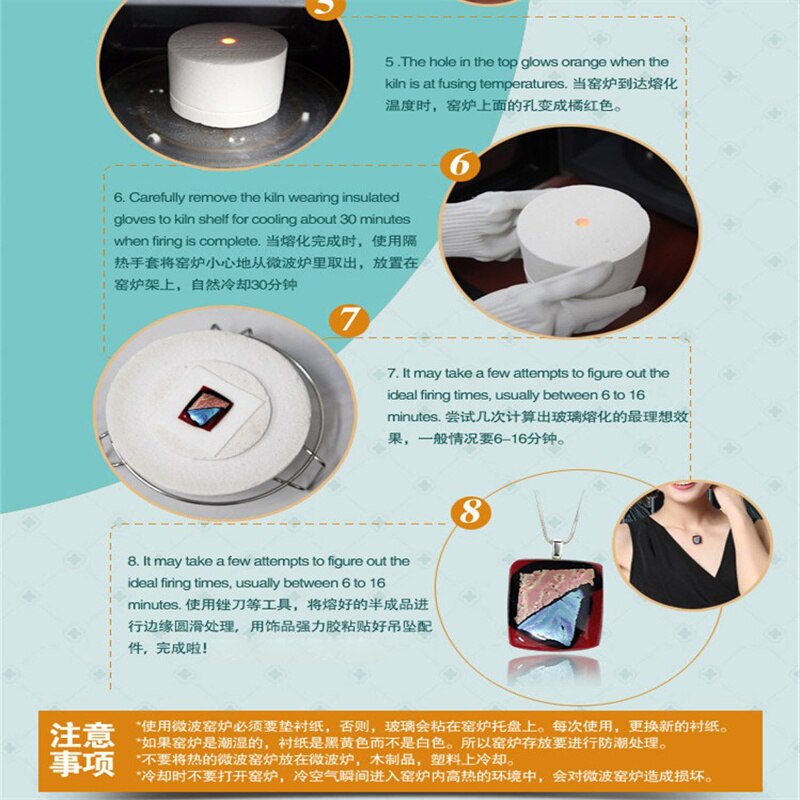 5

5 .The hole in the top glows orange when the kiln is at fusing temperatures. 当窑炉到达熔化温度时，窑炉上面的孔变成橘红色。

6

6. Carefully remove the kiln wearing insulated gloves to kiln shelf for cooling about 30 minutes when firing is complete. 当熔化完成时，使用隔热手套将窑炉小心地从微波炉里取出，放置在窑炉架上，自然冷却30分钟

7

7. It may take a few attempts to figure out the ideal firing times, usually between 6 to 16 minutes. 尝试几次计算出玻璃熔化的最理想效果，一般情况要6–16分钟。

8

8. It may take a few attempts to figure out the ideal firing times, usually between 6 to 16 minutes. 使用锉刀等工具，将熔好的半成品进行边缘圆滑处理，用饰品强力胶粘贴好吊坠配件，完成啦！

注意事项

*使用微波窑炉必须要垫衬纸，否则，玻璃会粘在窑炉托盘上。每次使用，更换新的衬纸。
*如果窑炉是潮湿的，衬纸是黑黄色而不是白色。所以窑炉存放要进行防潮处理。
*不要将热的微波窑炉放在微波炉，木制品，塑料上冷却。
*冷却时不要打开窑炉，冷空气瞬间进入窑炉内高热的环境中，会对微波窑炉造成损坏。