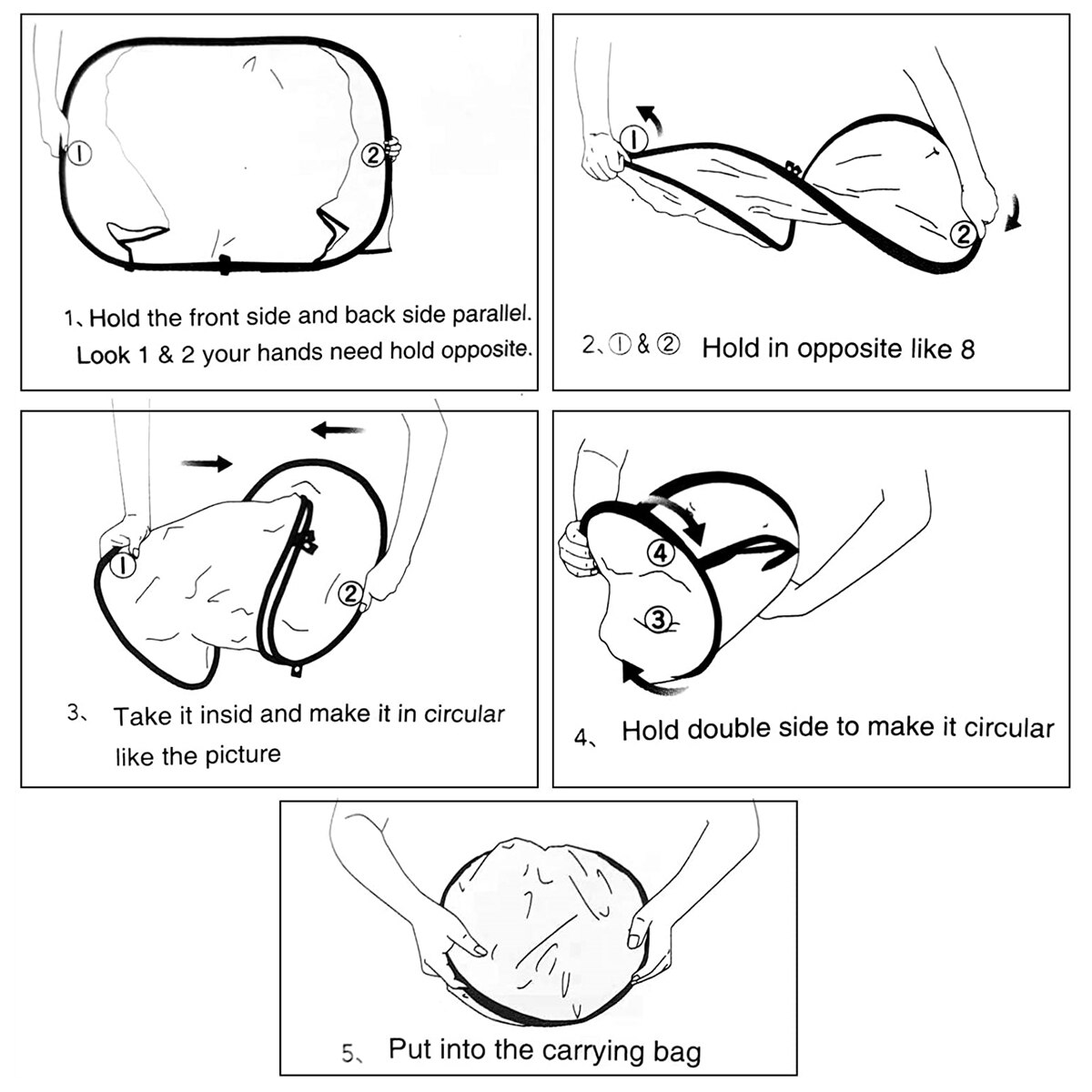 ①
②

1、Hold the front side and back side parallel. Look 1 & 2 your hands need hold opposite.

①
②

2、① & ② Hold in opposite like 8

①
②

3、 Take it insid and make it in circular like the picture

④
③

4、 Hold double side to make it circular

5、 Put into the carrying bag