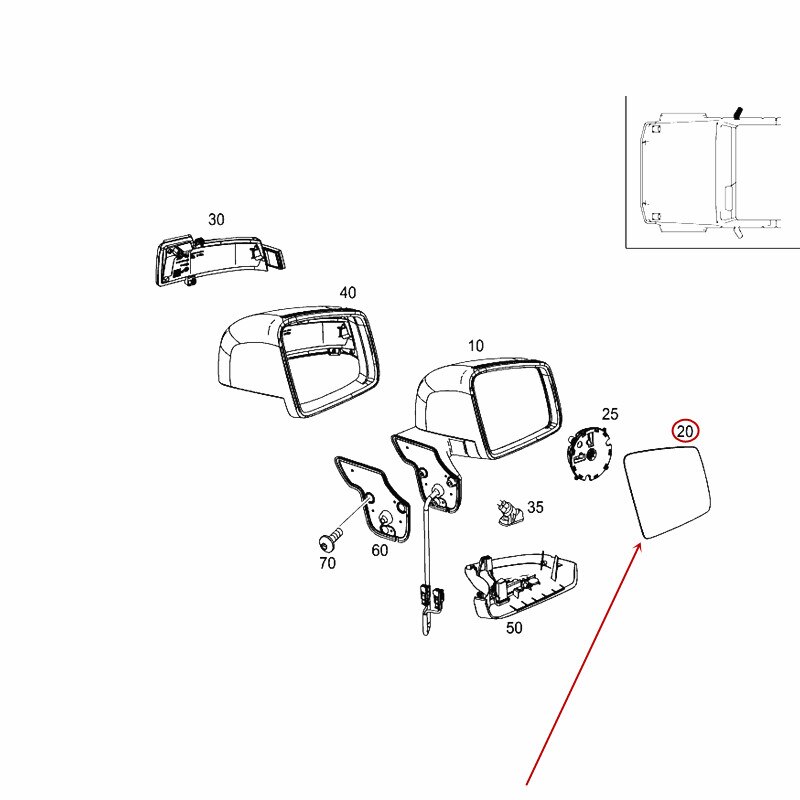 30

40

10

25

20

35

70

60

50