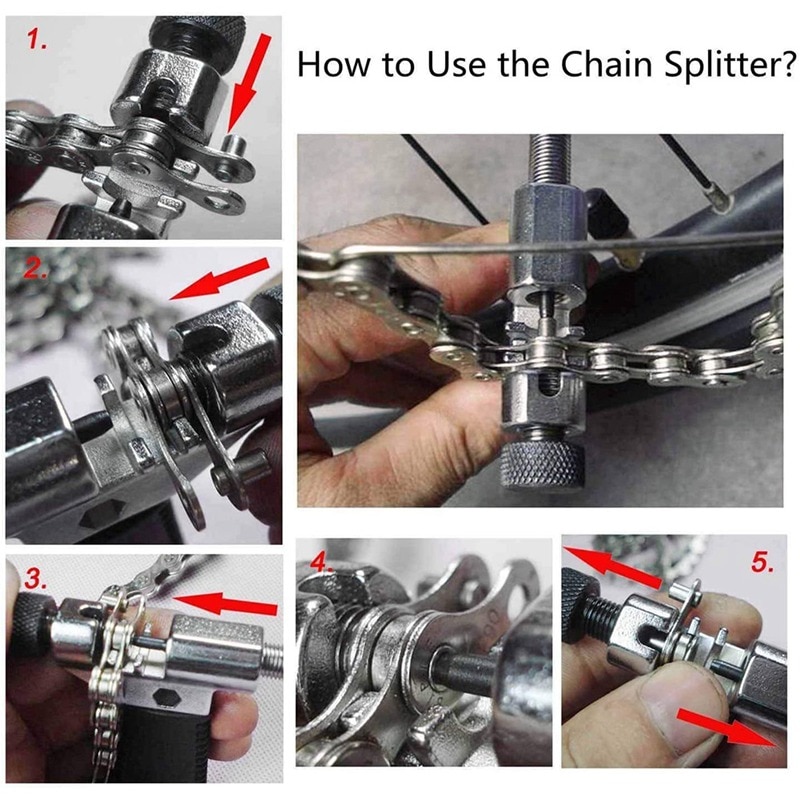 1.

How to Use the Chain Splitter?

2.

3.

4.

5.