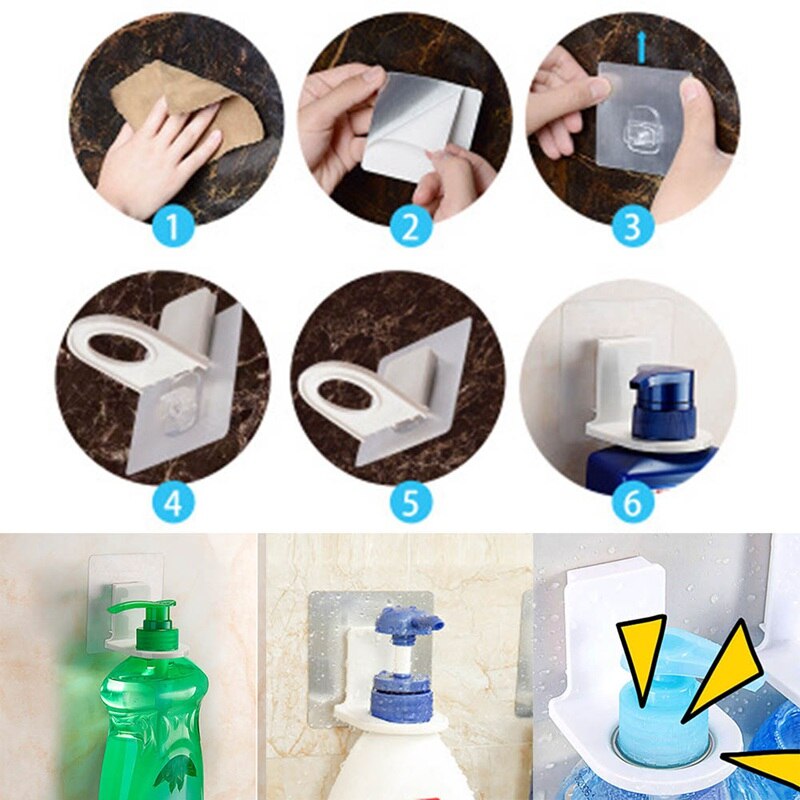 1
2
3
4
5
6