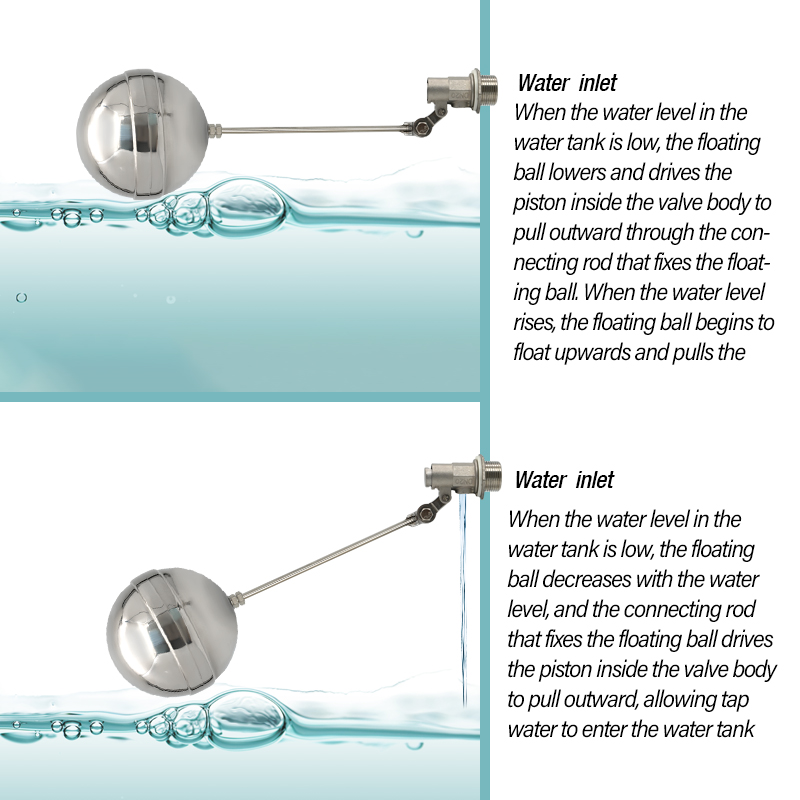 Water inlet
When the water level in the water tank is low, the floating ball lowers and drives the piston inside the valve body to pull outward through the connecting rod that fixes the floating ball. When the water level rises, the floating ball begins to float upwards and pulls the

Water inlet
When the water level in the water tank is low, the floating ball decreases with the water level, and the connecting rod that fixes the floating ball drives the piston inside the valve body to pull outward, allowing tap water to enter the water tank