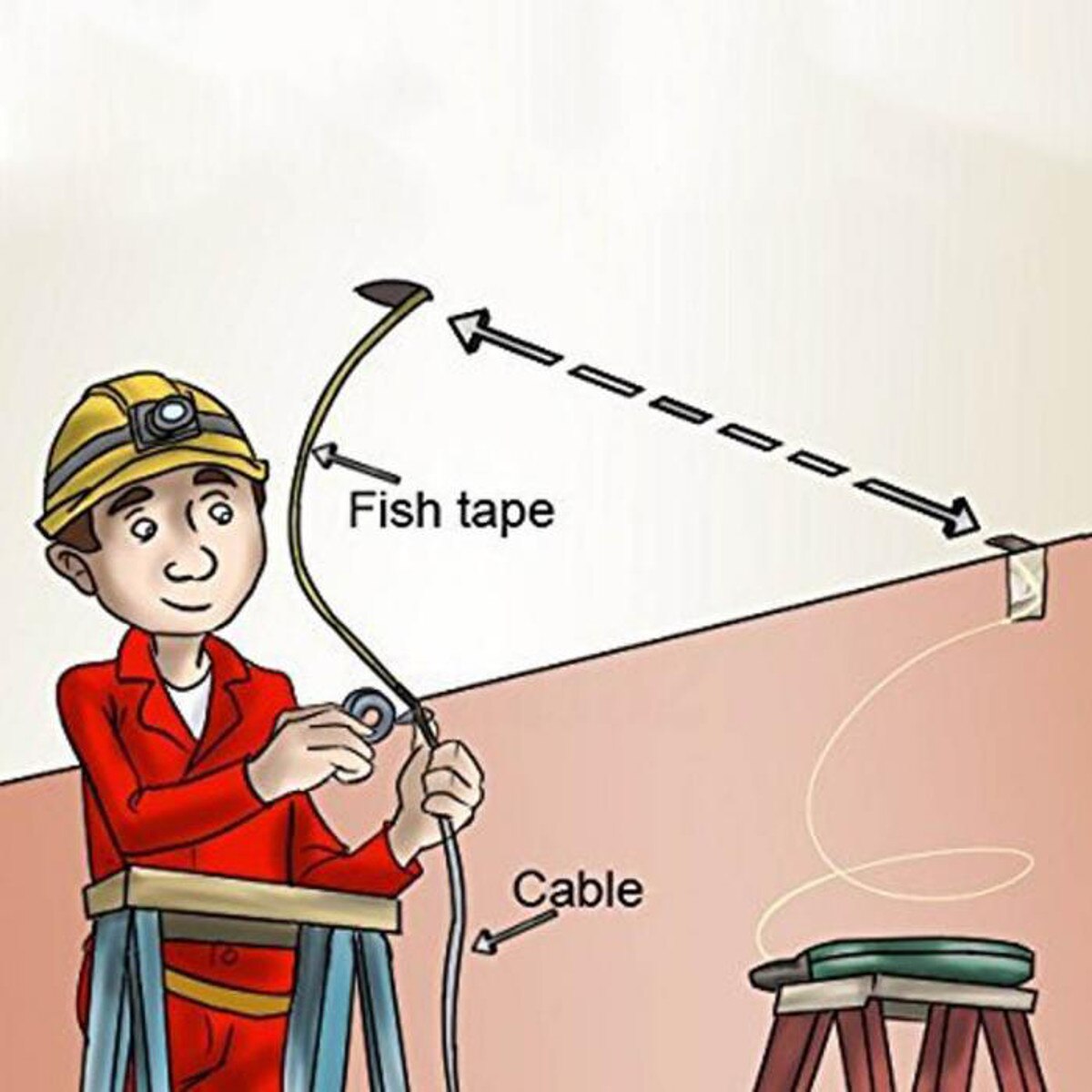 Fish tape

Cable