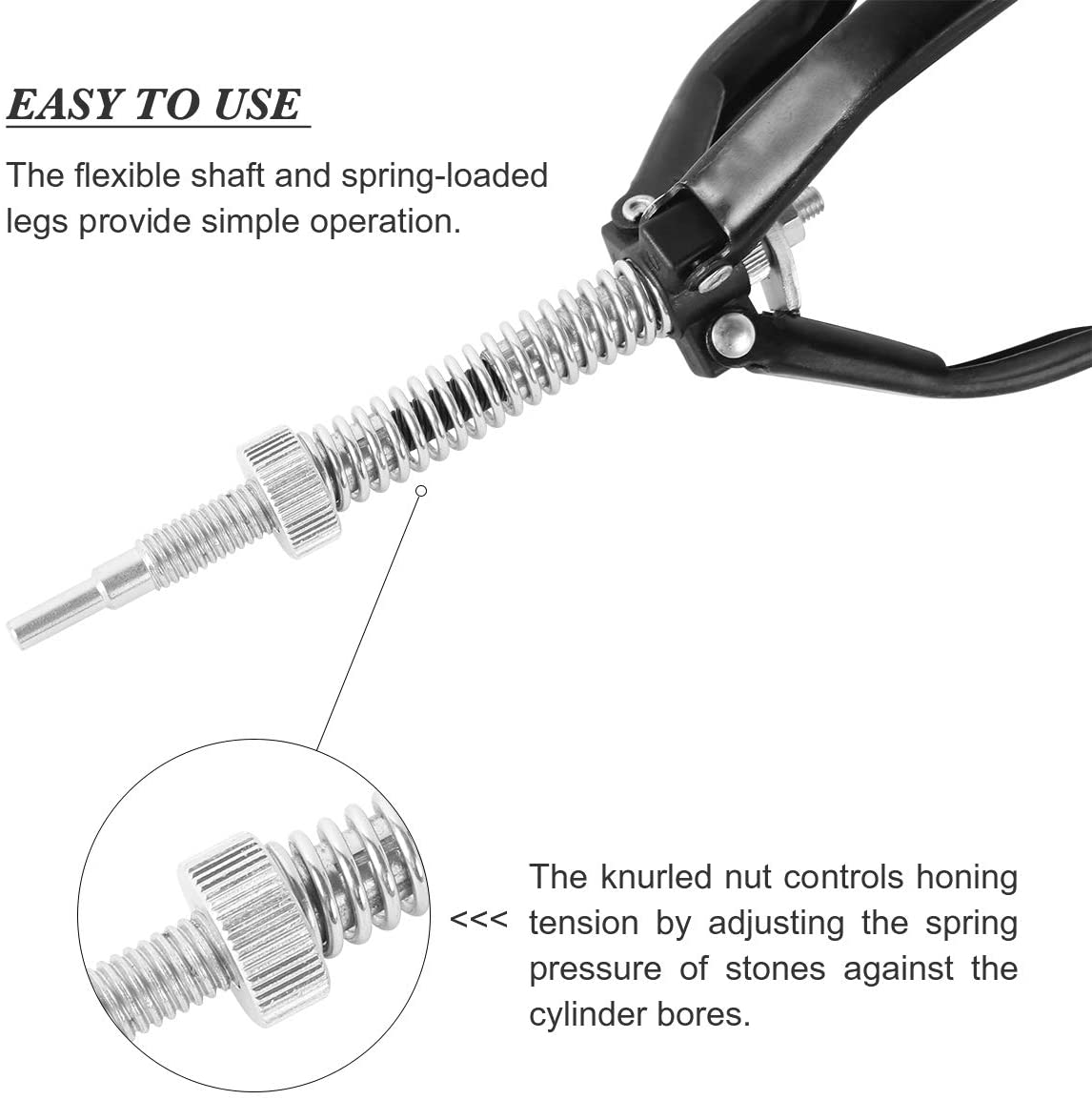 EASY TO USE

The flexible shaft and spring-loaded legs provide simple operation.

<<<

The knurled nut controls honing tension by adjusting the spring pressure of stones against the cylinder bores.