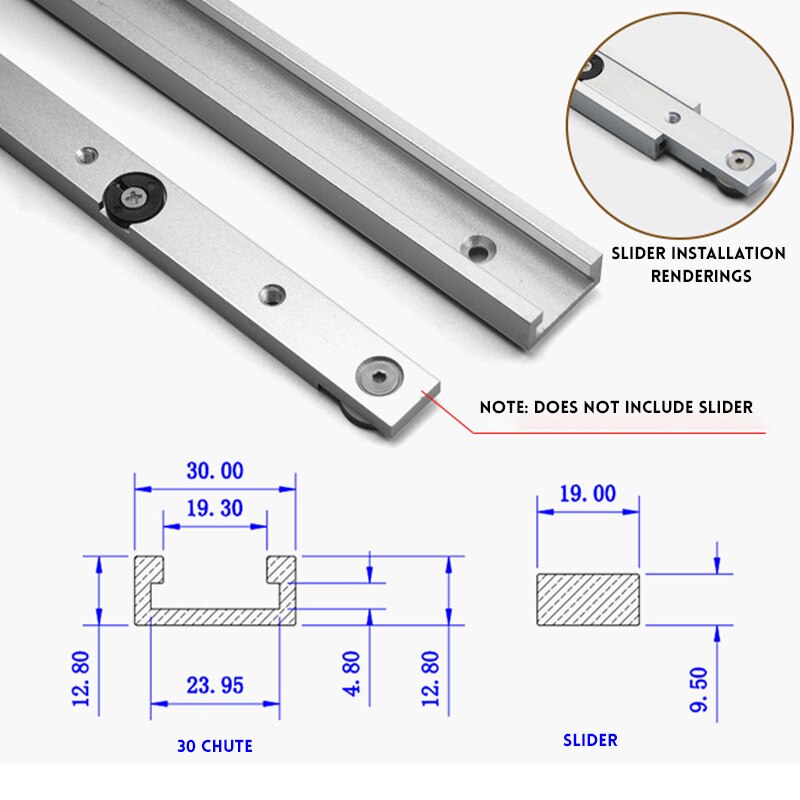 SLIDER INSTALLATION RENDERINGS

NOTE: DOES NOT INCLUDE SLIDER

30.00

19.30

12.80

23.95

4.80

12.80

30 CHUTE

19.00

9.50

SLIDER