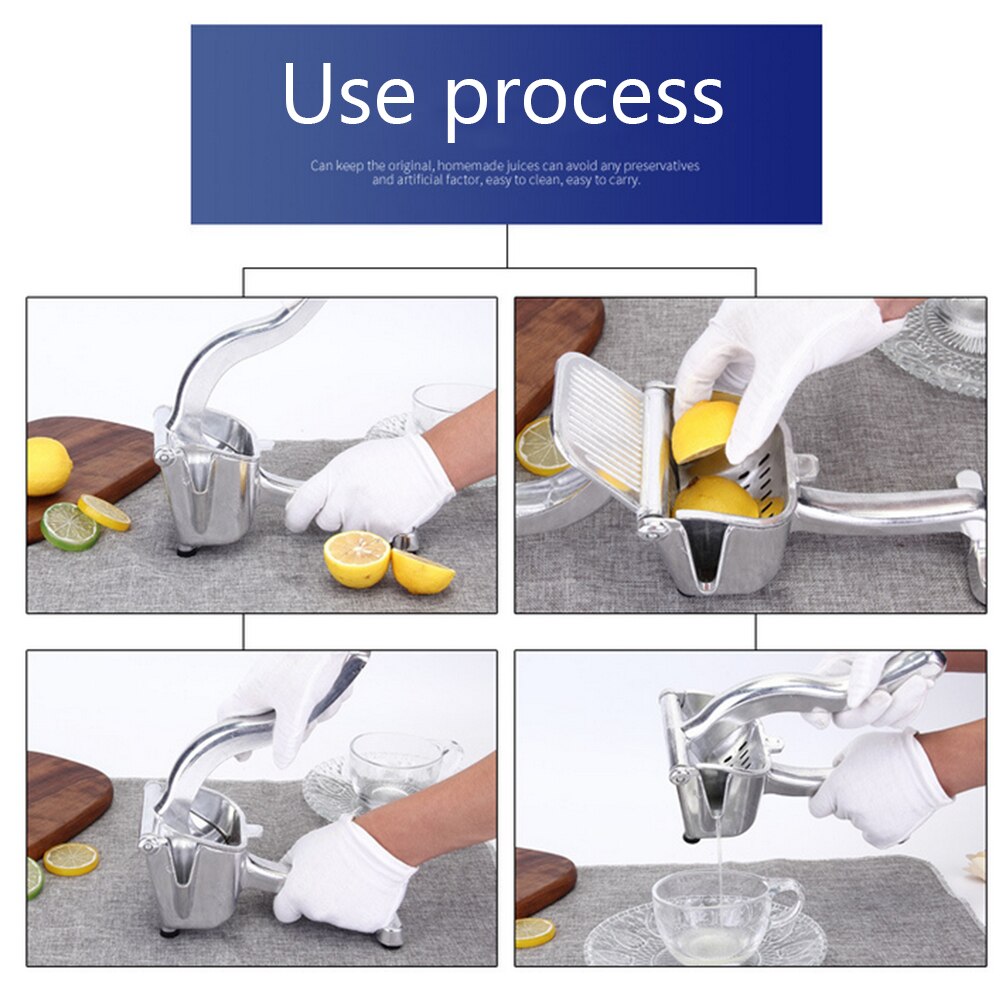 Use process

Can keep the original, homemade juices can avoid any preservatives and artificial factor, easy to clean, easy to carry.