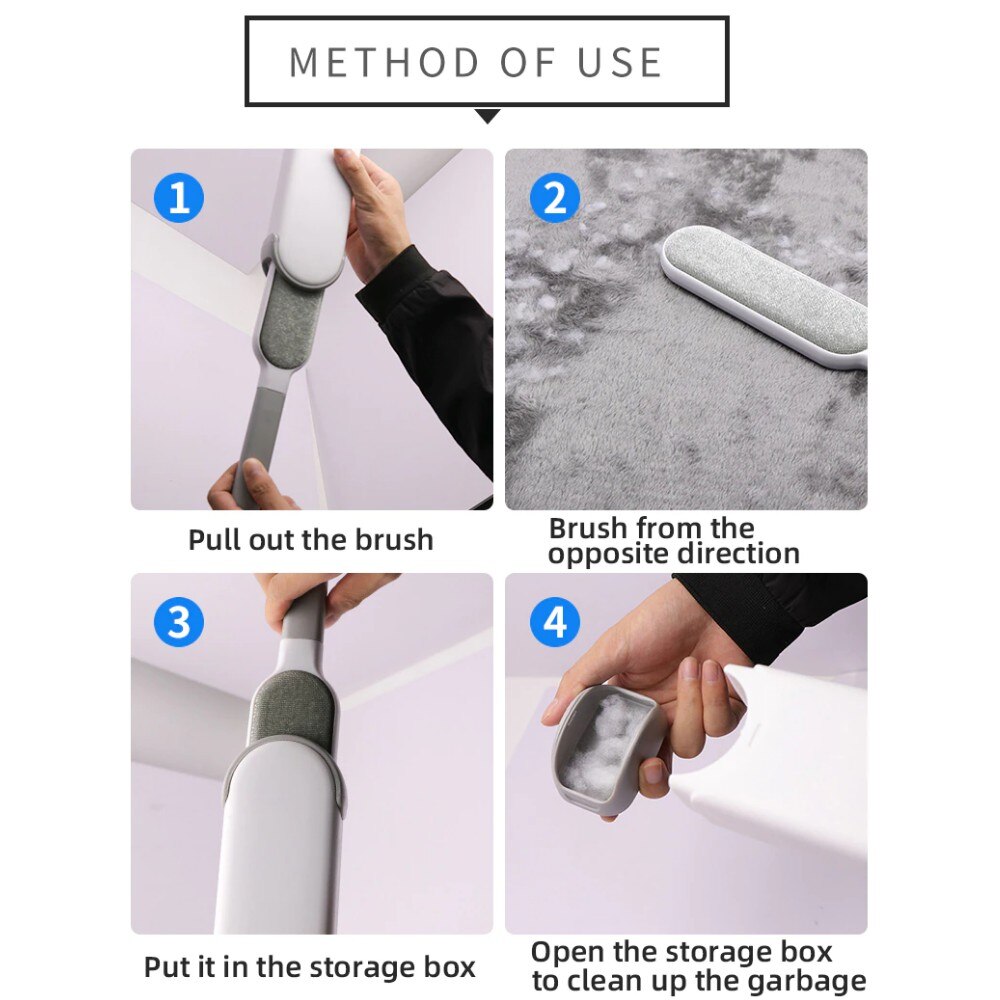 METHOD OF USE

1

Pull out the brush

2

Brush from the opposite direction

3

Put it in the storage box

4

Open the storage box to clean up the garbage