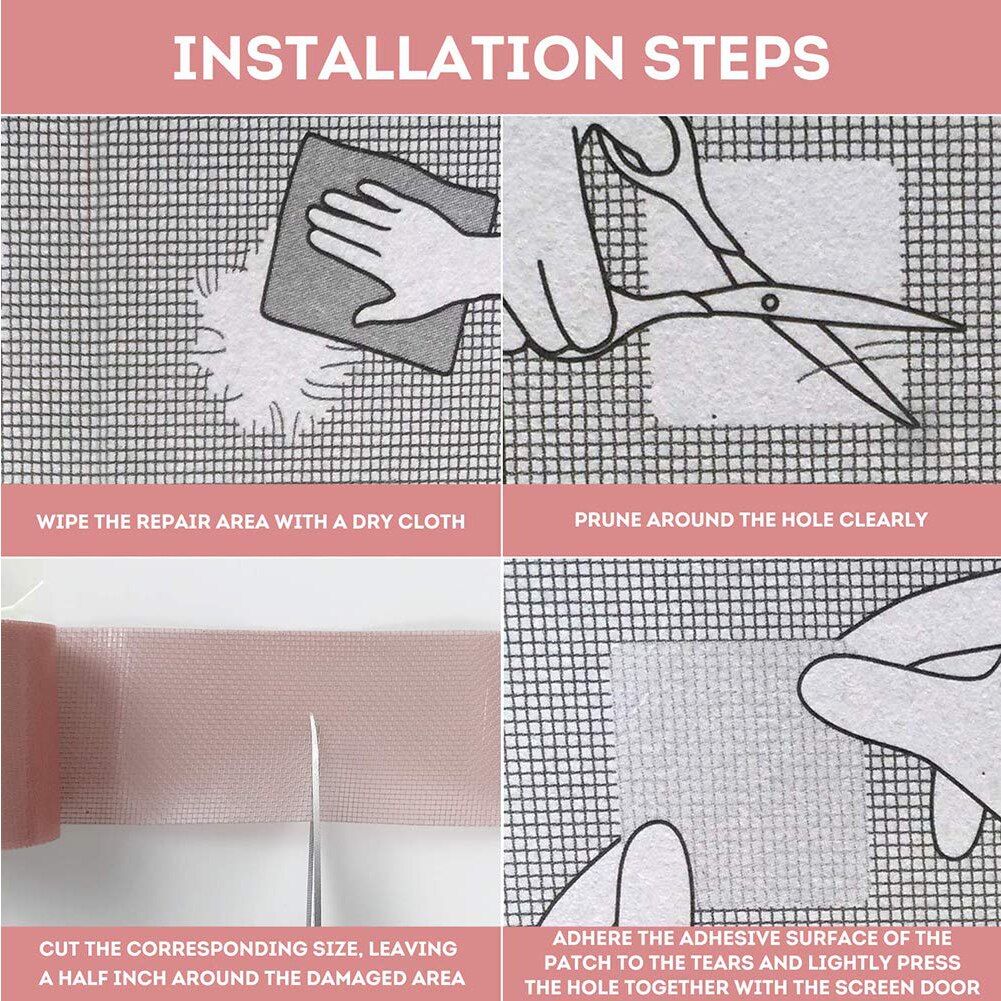 INSTALLATION STEPS

WIPE THE REPAIR AREA WITH A DRY CLOTH

PRUNE AROUND THE HOLE CLEARLY

CUT THE CORRESPONDING SIZE, LEAVING A HALF INCH AROUND THE DAMAGED AREA

ADHERE THE ADHESIVE SURFACE OF THE PATCH TO THE TEARS AND LIGHTLY PRESS THE HOLE TOGETHER WITH THE SCREEN DOOR