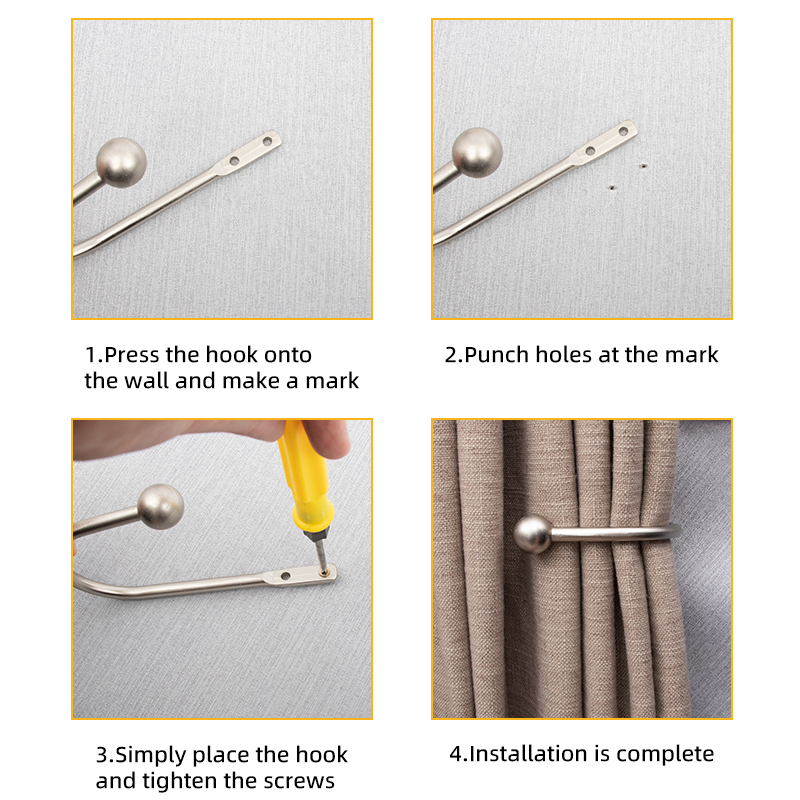 1.Press the hook onto the wall and make a mark

2.Punch holes at the mark

3.Simply place the hook and tighten the screws

4.Installation is complete