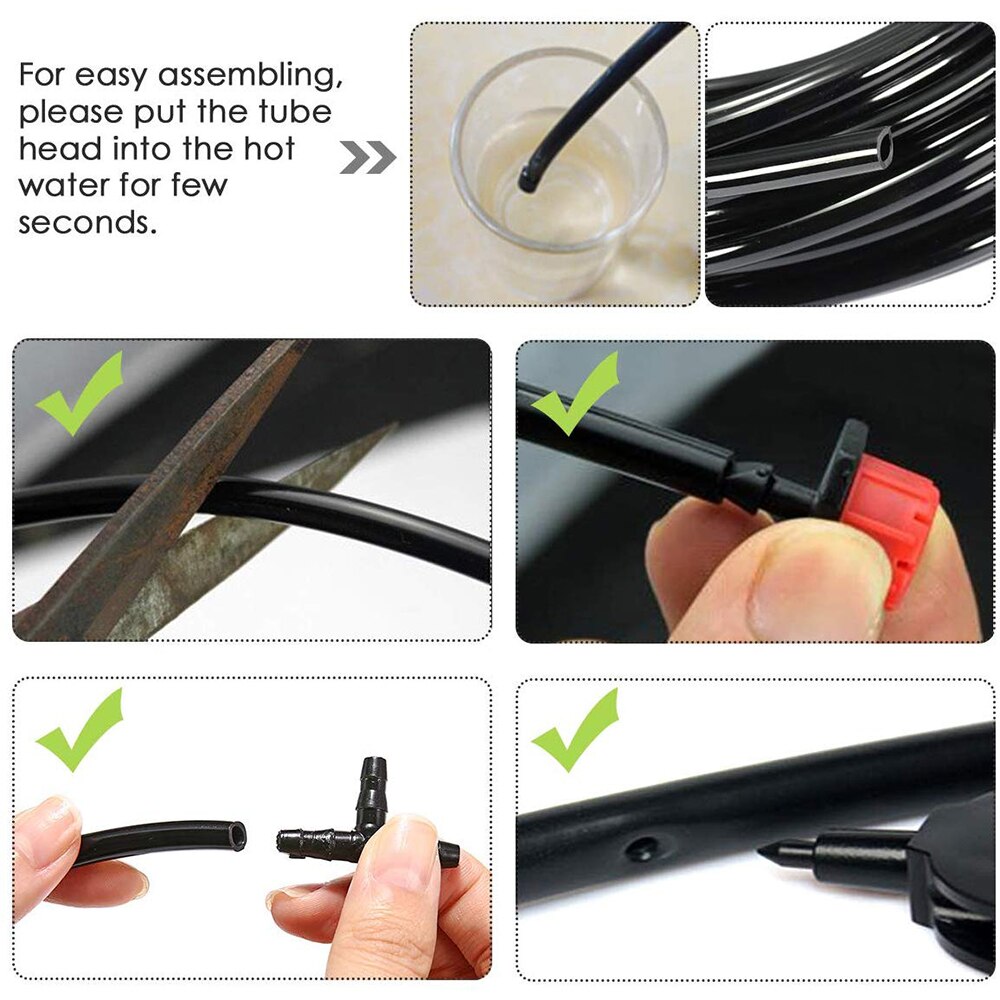 For easy assembling, please put the tube head into the hot water for few seconds.