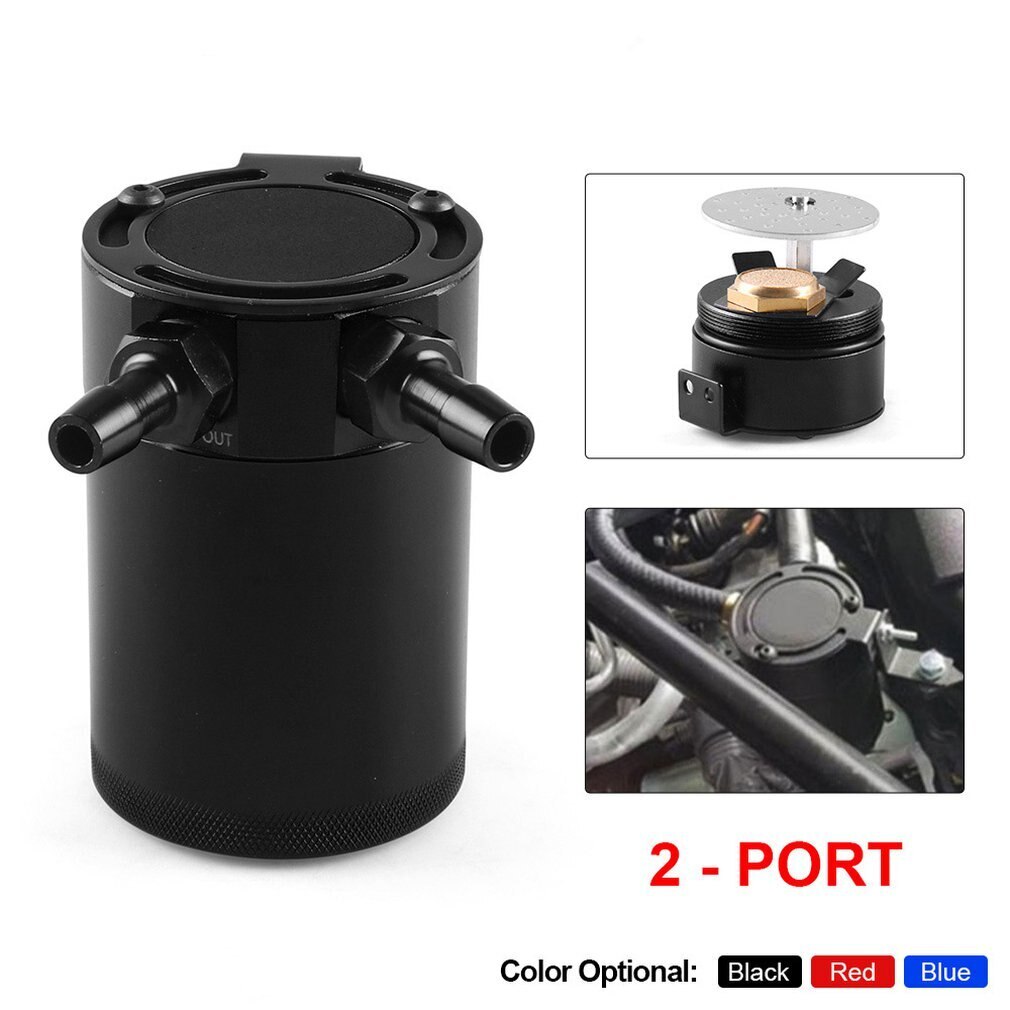 OUT

2 - PORT

Color Optional: Black Red Blue