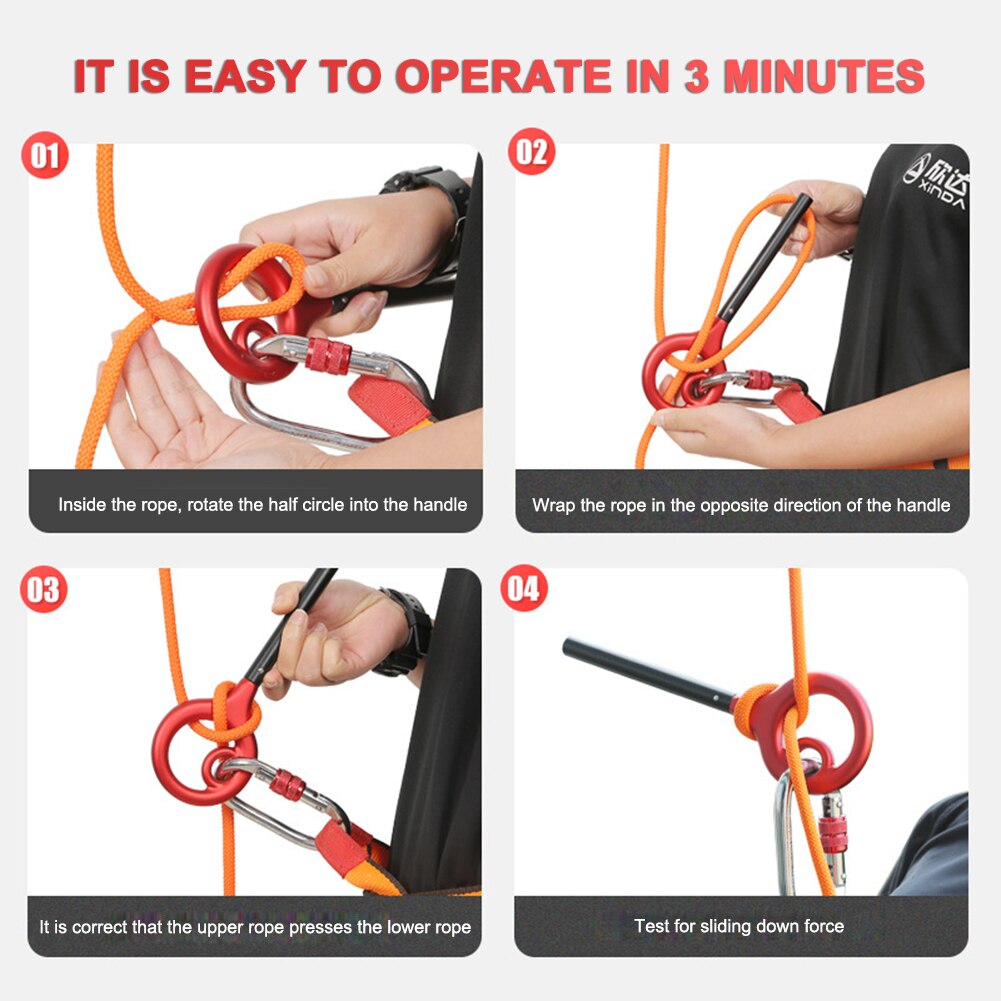 IT IS EASY TO OPERATE IN 3 MINUTES

01

Inside the rope, rotate the half circle into the handle

02

欣达 XINDA

Wrap the rope in the opposite direction of the handle

03

It is correct that the upper rope presses the lower rope

04

Test for sliding down force