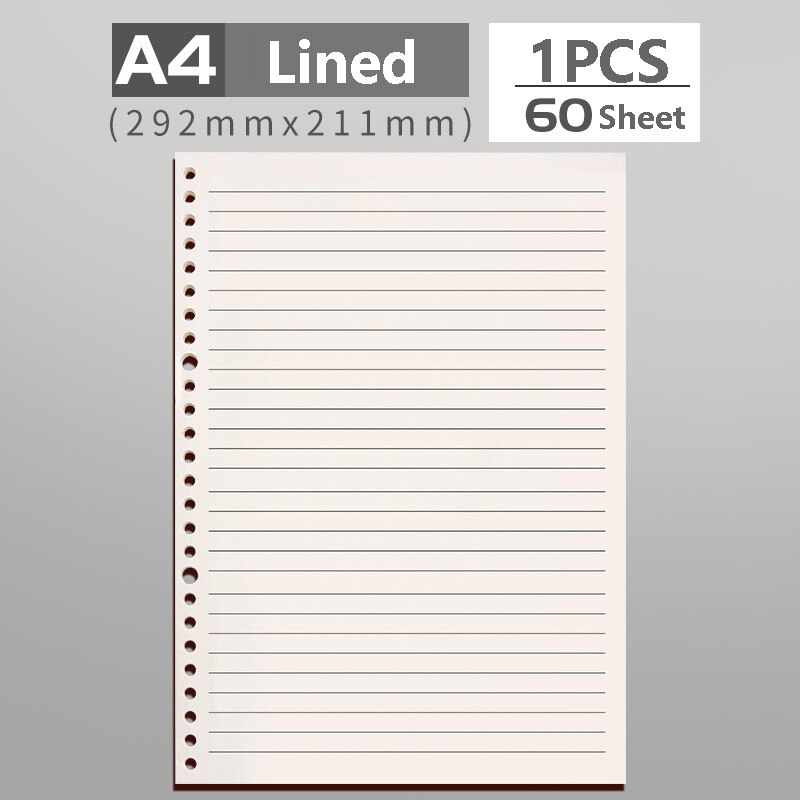 A4 Lined
(292mmx211mm)

1PCS
60 Sheet