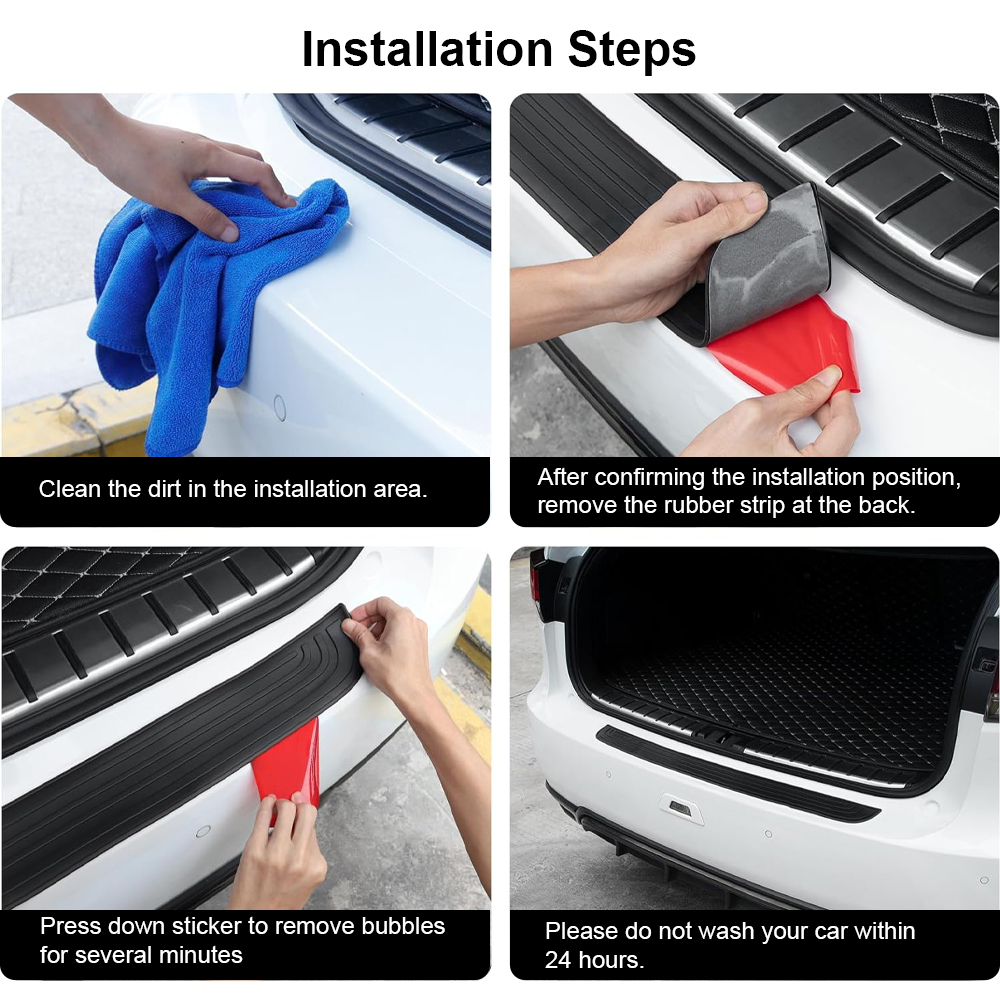 Installation Steps

Clean the dirt in the installation area.

After confirming the installation position, remove the rubber strip at the back.

Press down sticker to remove bubbles for several minutes

Please do not wash your car within 24 hours.