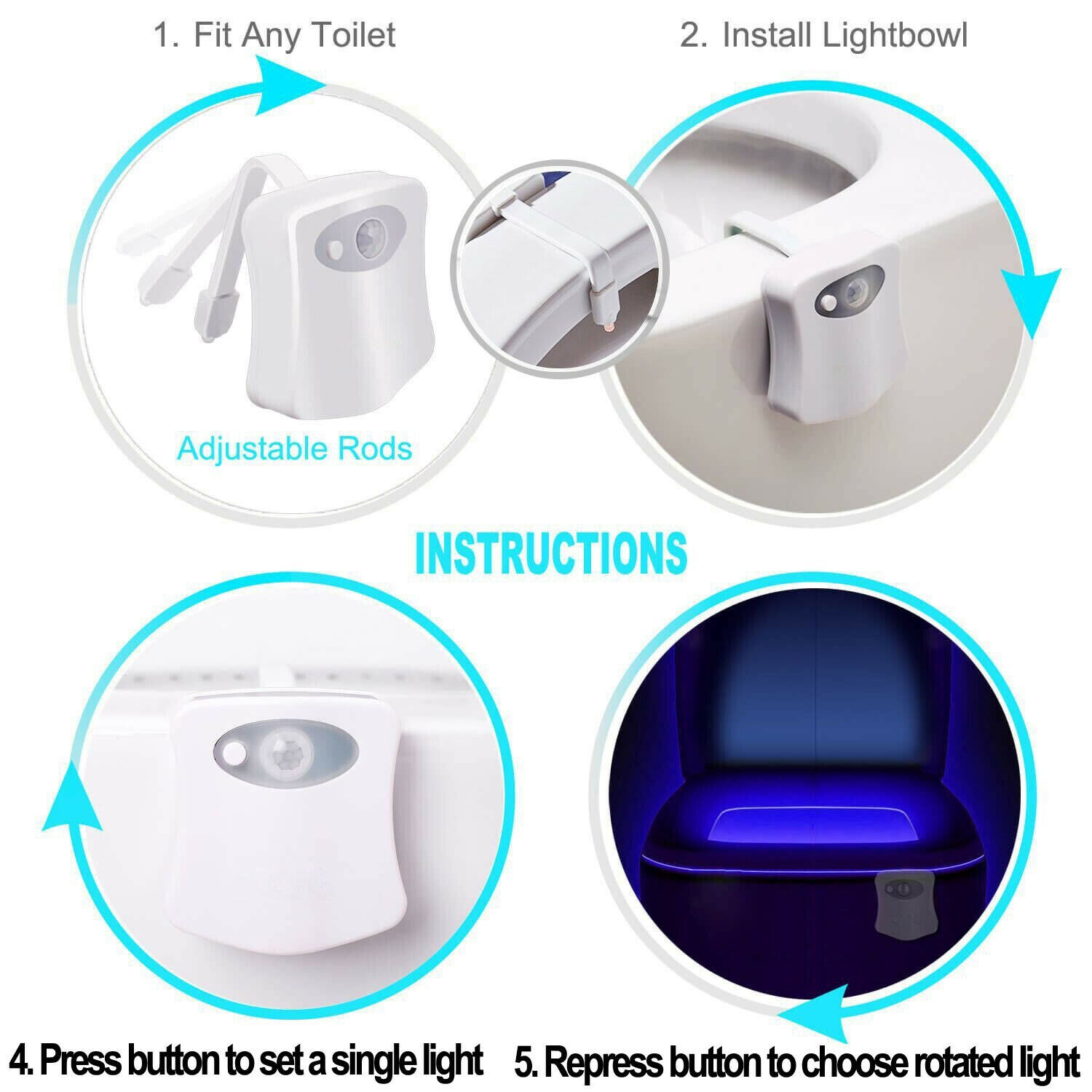 1. Fit Any Toilet

2. Install Lightbowl

Adjustable Rods

INSTRUCTIONS

4. Press button to set a single light

5. Repress button to choose rotated light