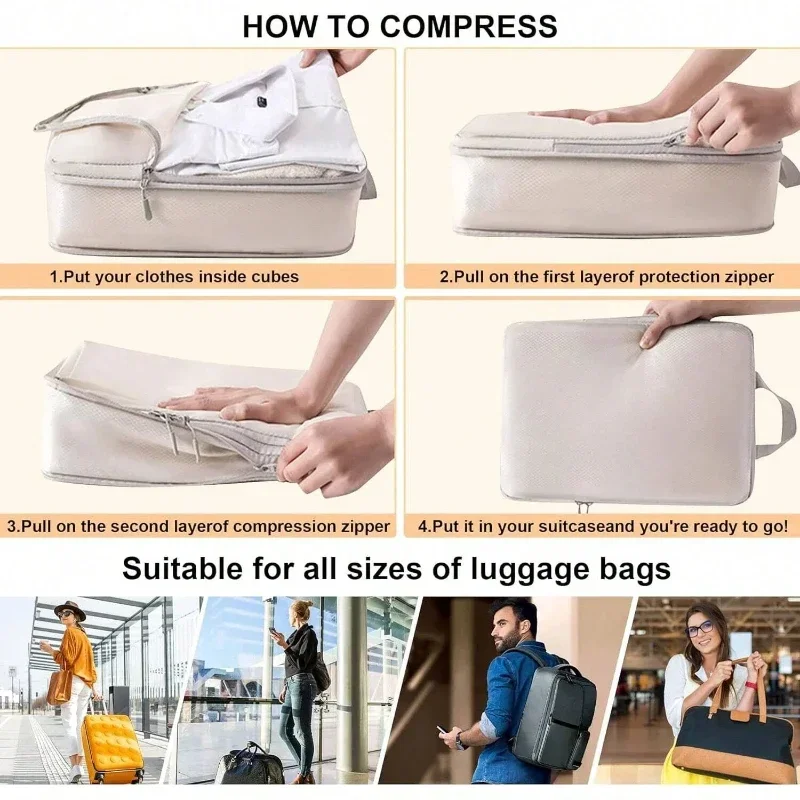 HOW TO COMPRESS

1.Put your clothes inside cubes

2.Pull on the first layerof protection zipper

3.Pull on the second layerof compression zipper

4.Put it in your suitcaseand you're ready to go!

Suitable for all sizes of luggage bags