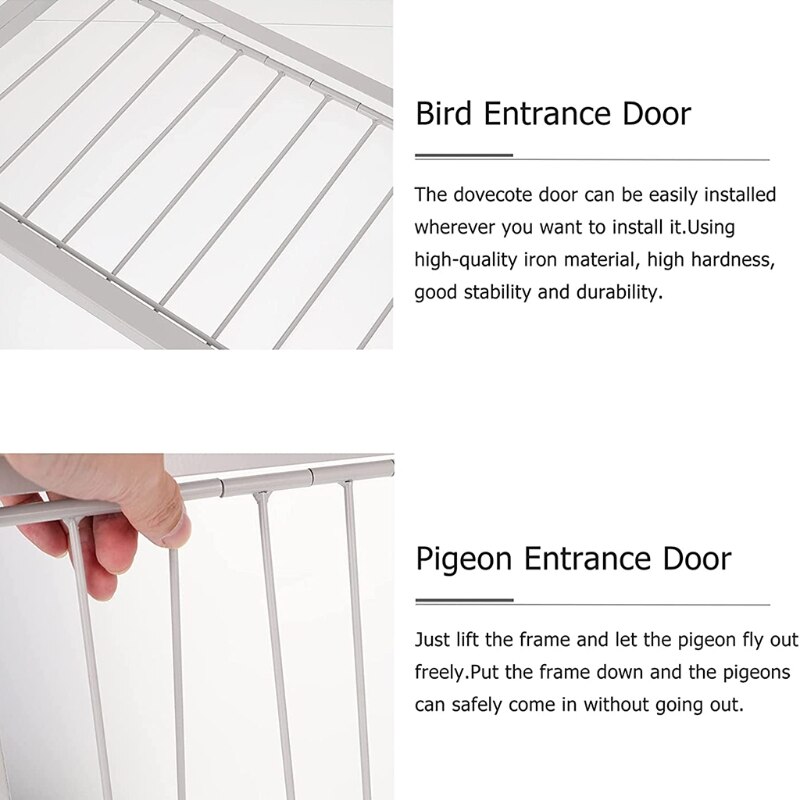 Bird Entrance Door

The dovecote door can be easily installed wherever you want to install it.Using high-quality iron material, high hardness, good stability and durability.

Pigeon Entrance Door

Just lift the frame and let the pigeon fly out freely.Put the frame down and the pigeons can safely come in without going out.