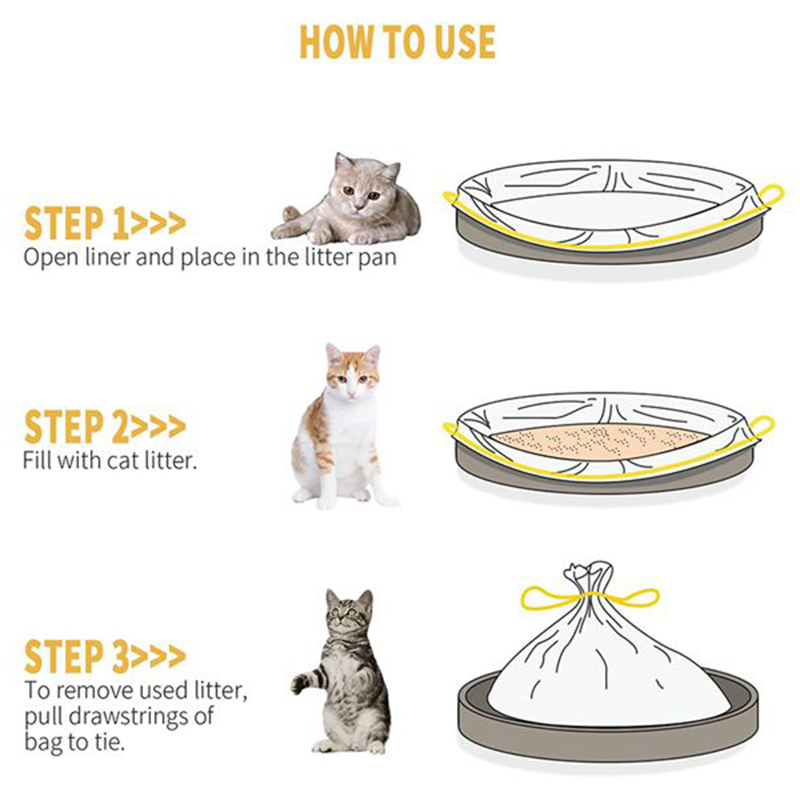 HOW TO USE

STEP 1>>>
Open liner and place in the litter pan

STEP 2>>>
Fill with cat litter.

STEP 3>>>
To remove used litter, pull drawstrings of bag to tie.