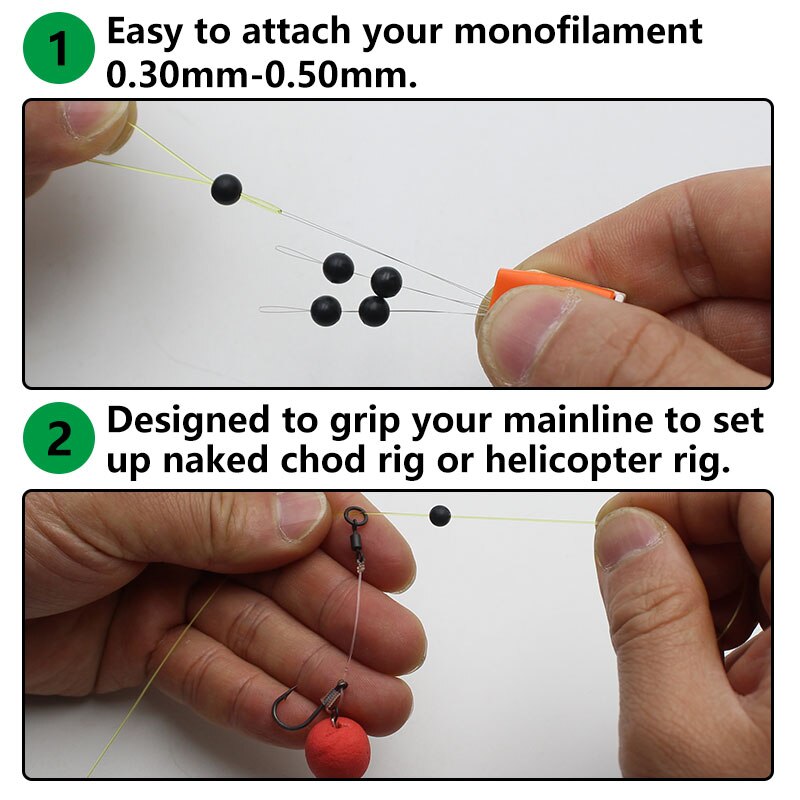 1 Easy to attach your monofilament 0.30mm-0.50mm.

2 Designed to grip your mainline to set up naked chod rig or helicopter rig.