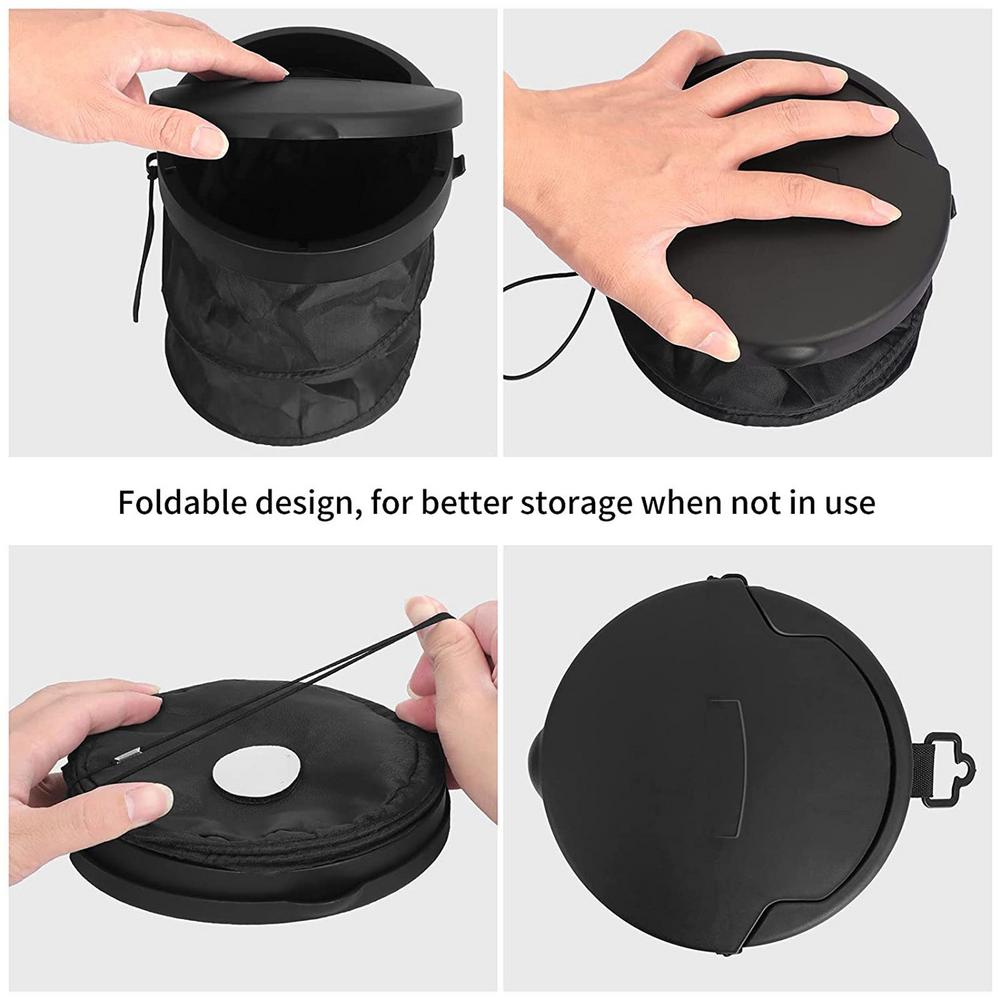 Foldable design, for better storage when not in use