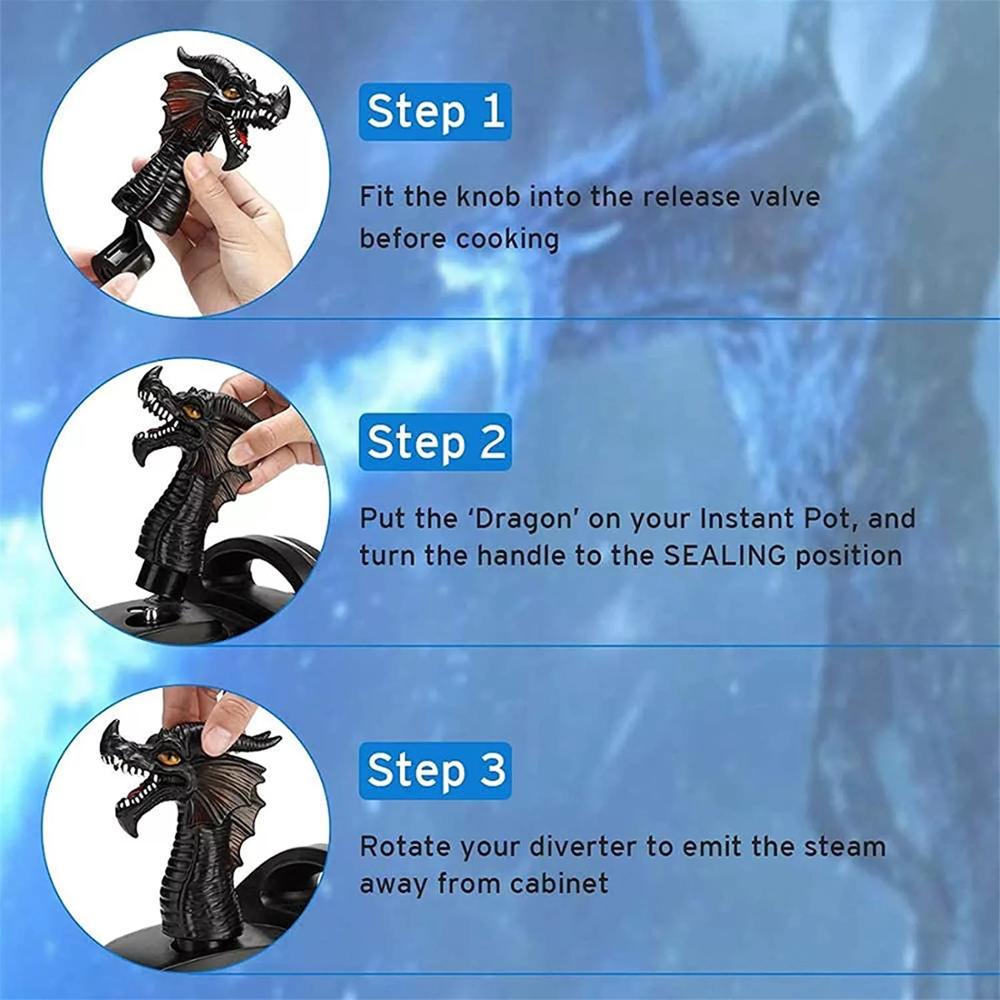 Step 1

Fit the knob into the release valve before cooking

Step 2

Put the 'Dragon' on your Instant Pot, and turn the handle to the SEALING position

Step 3

Rotate your diverter to emit the steam away from cabinet